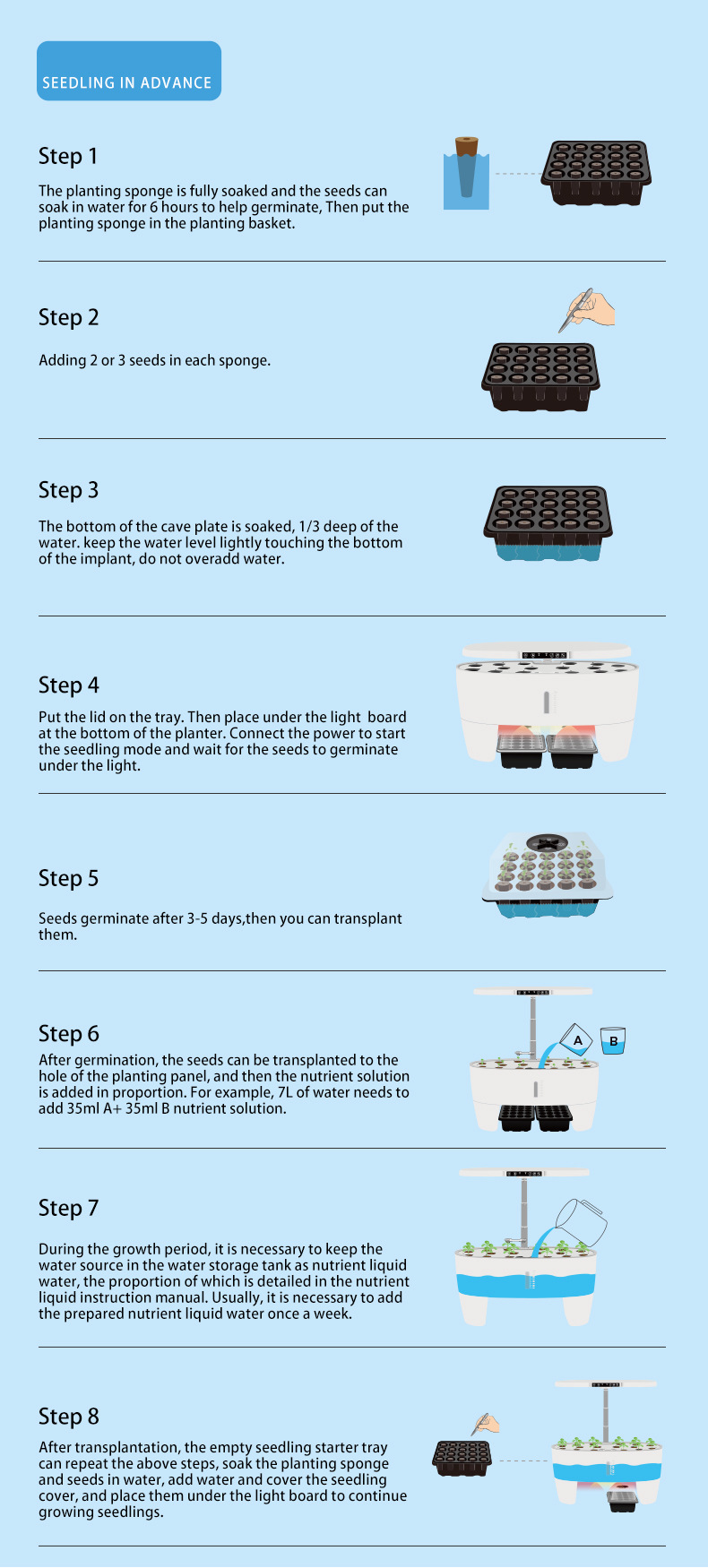 SEEDLING IN ADVANCE

Step 1

The planting sponge is fully soaked and the seeds can soak in water for 6 hours to help germinate, Then put the planting sponge in the planting basket.

Step 2

Adding 2 or 3 seeds in each sponge.

Step 3

The bottom of the cave plate is soaked, 1/3 deep of the water. keep the water level lightly touching the bottom of the implant, do not overadd water.

Step 4

Put the lid on the tray. Then place under the light board at the bottom of the planter. Connect the power to start the seedling mode and wait for the seeds to germinate under the light.

Step 5

Seeds germinate after 3-5 days,then you can transplant them.

Step 6

After germination, the seeds can be transplanted to the hole of the planting panel, and then the nutrient solution is added in proportion. For example, 7L of water needs to add 35ml A+ 35ml B nutrient solution.

A

B

Step 7

During the growth period, it is necessary to keep the water source in the water storage tank as nutrient liquid water, the proportion of which is detailed in the nutrient liquid instruction manual. Usually, it is necessary to add the prepared nutrient liquid water once a week.

Step 8

After transplantation, the empty seedling starter tray can repeat the above steps, soak the planting sponge and seeds in water, add water and cover the seedling cover, and place them under the light board to continue growing seedlings.