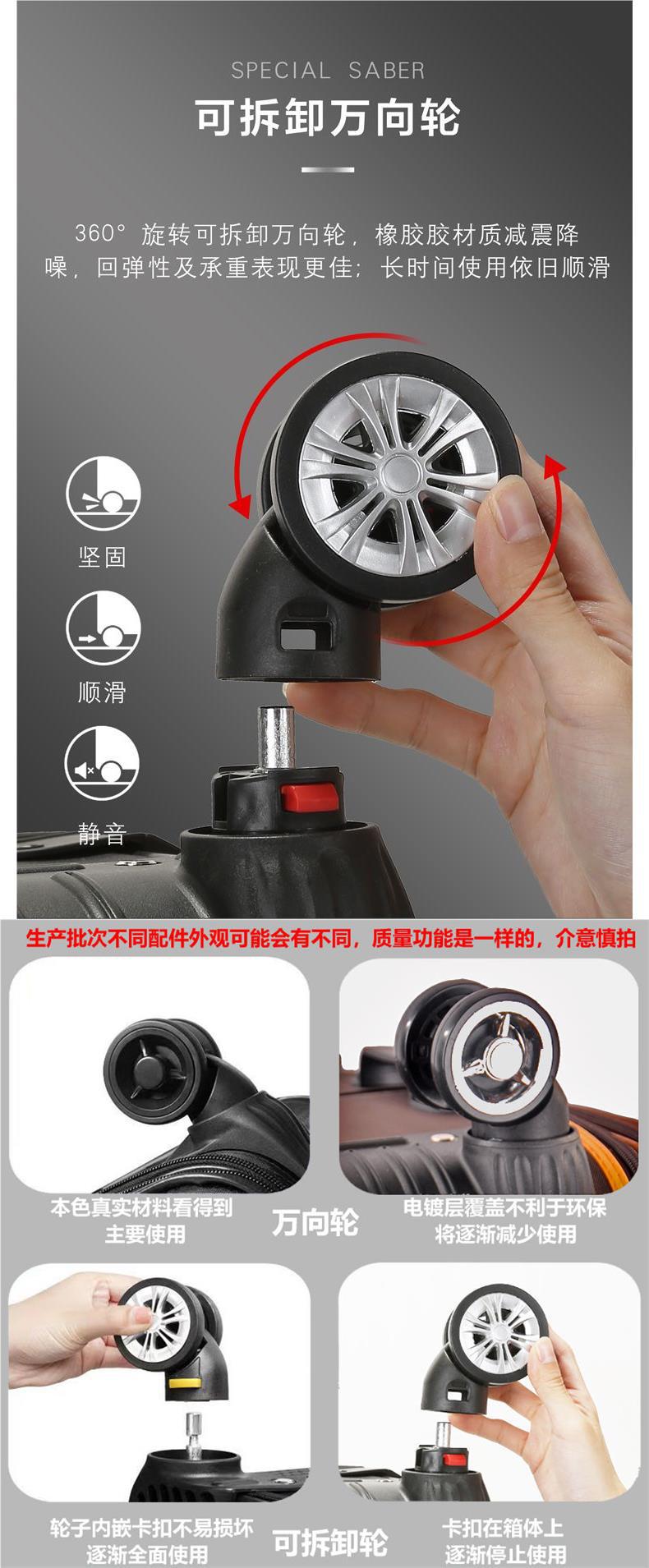 SPECIAL SABER

可拆卸万向轮

360° 旋转可拆卸万向轮，橡胶胶材质减震降噪，回弹性及承重表现更佳；长时间使用依旧顺滑

坚固

顺滑

静音

生产批次不同配件外观可能会有不同，质量功能是一样的，介意慎拍

本色真实材料看得到
主要使用

万向轮

电镀层覆盖不利于环保
将逐渐减少使用

轮子内嵌卡扣不易损坏
逐渐全面使用

可拆卸轮

卡扣在箱体上
逐渐停止使用