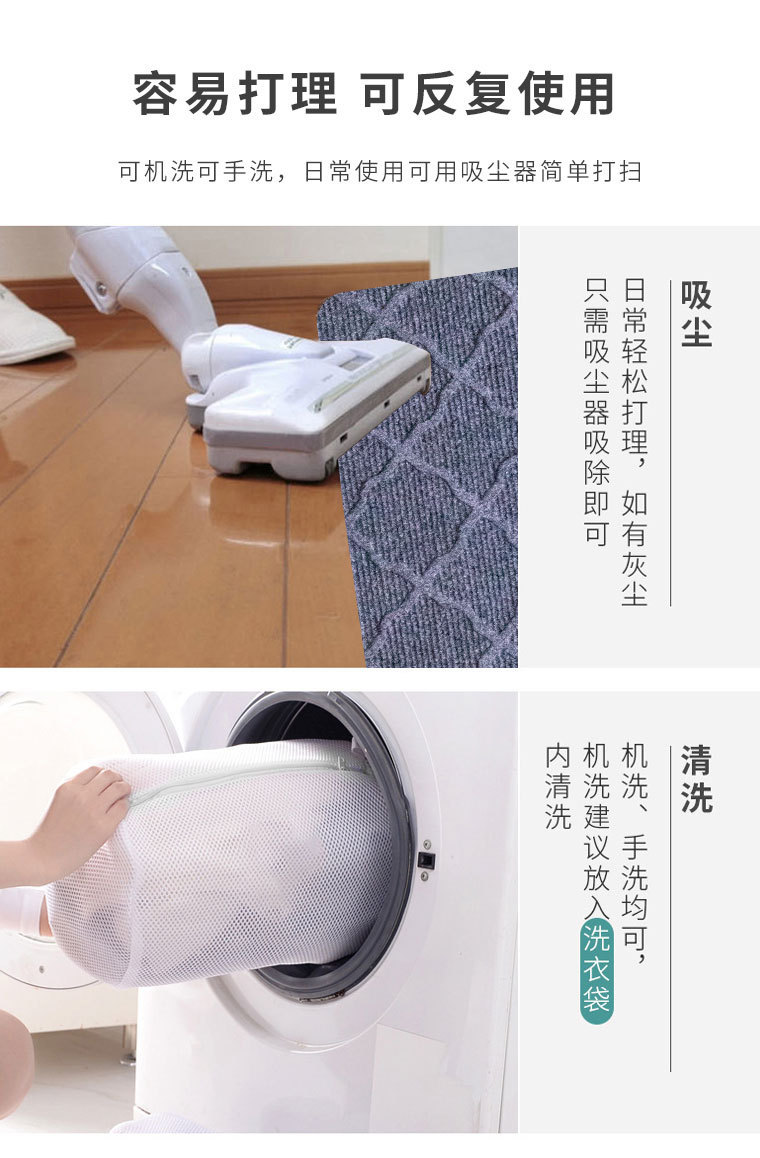 容易打理 可反复使用

可机洗可手洗，日常使用可用吸尘器简单打扫

吸尘

日常轻松打理，如有灰尘只需吸尘器吸除即可

清洗

机洗、手洗均可，机洗建议放入洗衣袋内清洗