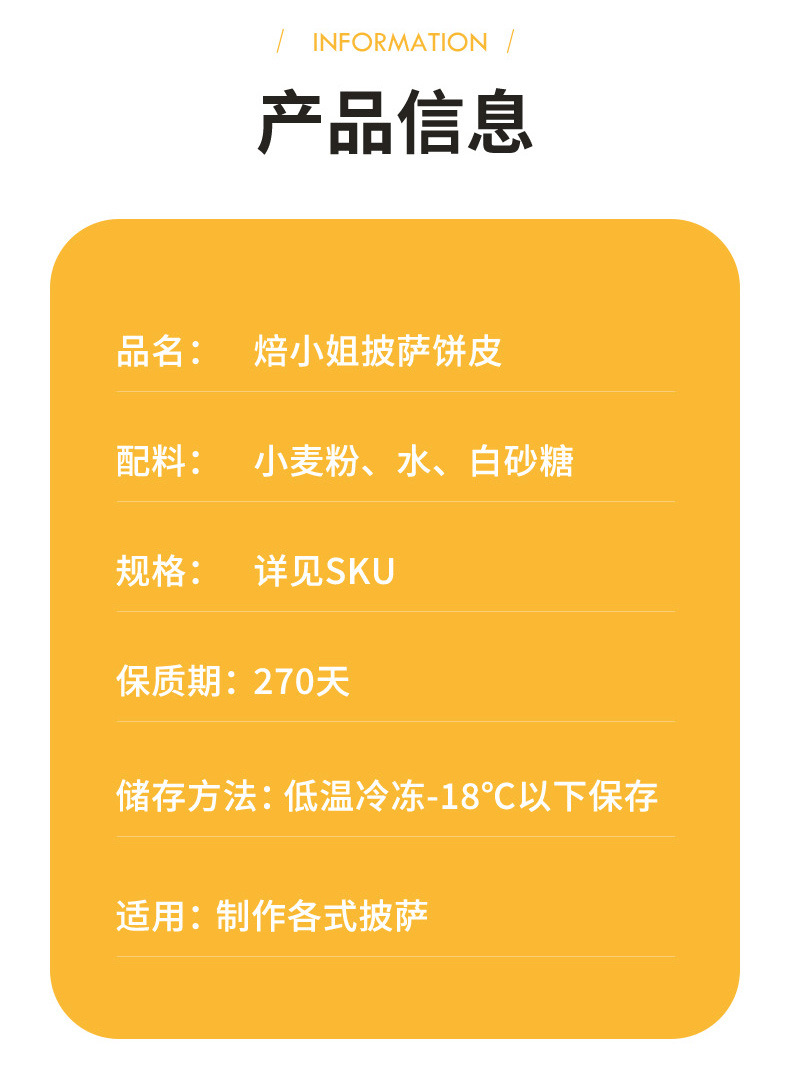 / INFORMATION /

产品信息

品名： 焙小姐披萨饼皮

配料： 小麦粉、水、白砂糖

规格： 详见SKU

保质期：270天

储存方法：低温冷冻-18℃以下保存

适用：制作各式披萨