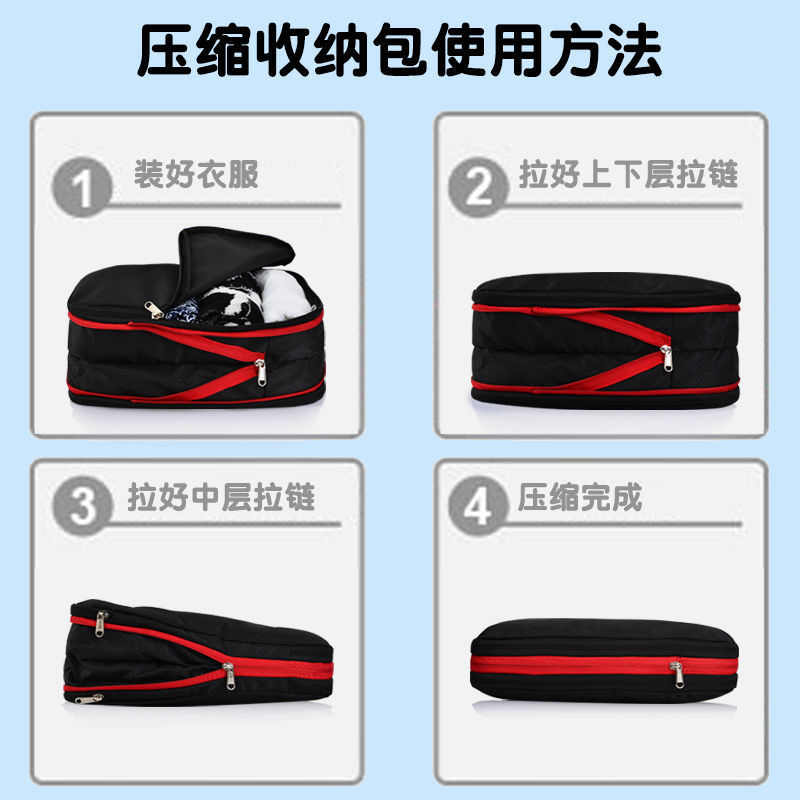 压缩收纳包使用方法

1 装好衣服

2 拉好上下层拉链

3 拉好中层拉链

4 压缩完成