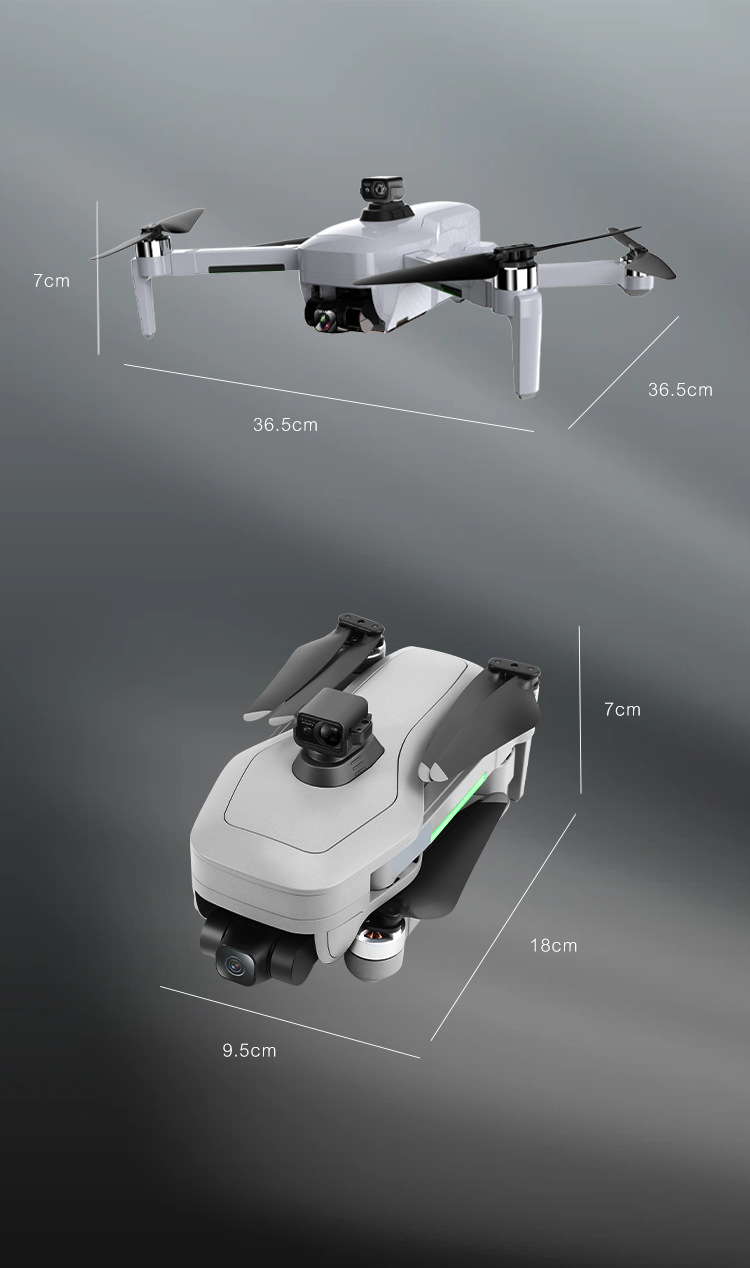 7cm

36.5cm

36.5cm

7cm

18cm

9.5cm