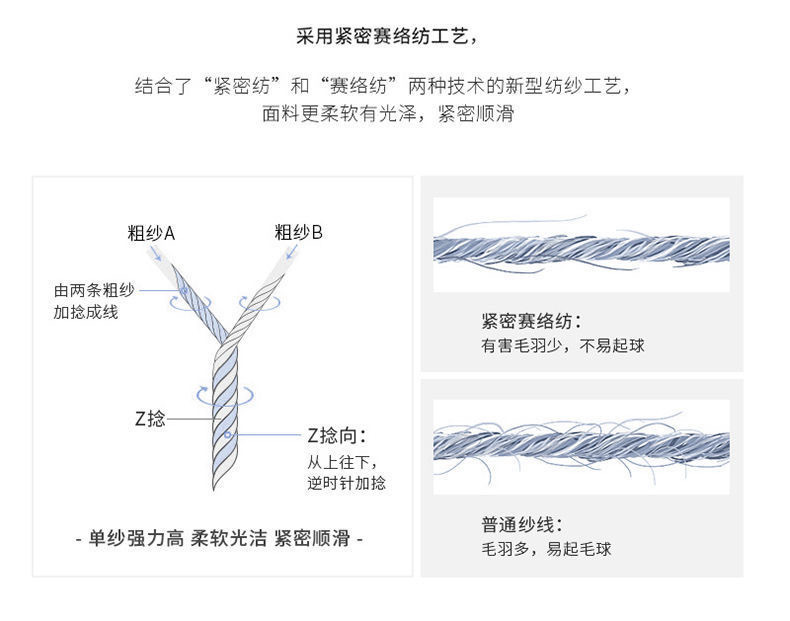 采用紧密赛络纺工艺，

结合了“紧密纺”和“赛络纺”两种技术的新型纺纱工艺，
面料更柔软有光泽，紧密顺滑

粗纱A

粗纱B

由两条粗纱
加捻成线

Z捻

Z捻向：
从上往下，
逆时针加捻

- 单纱强力高 柔软光洁 紧密顺滑 -

紧密赛络纺：
有害毛羽少，不易起球

普通纱线：
毛羽多，易起毛球