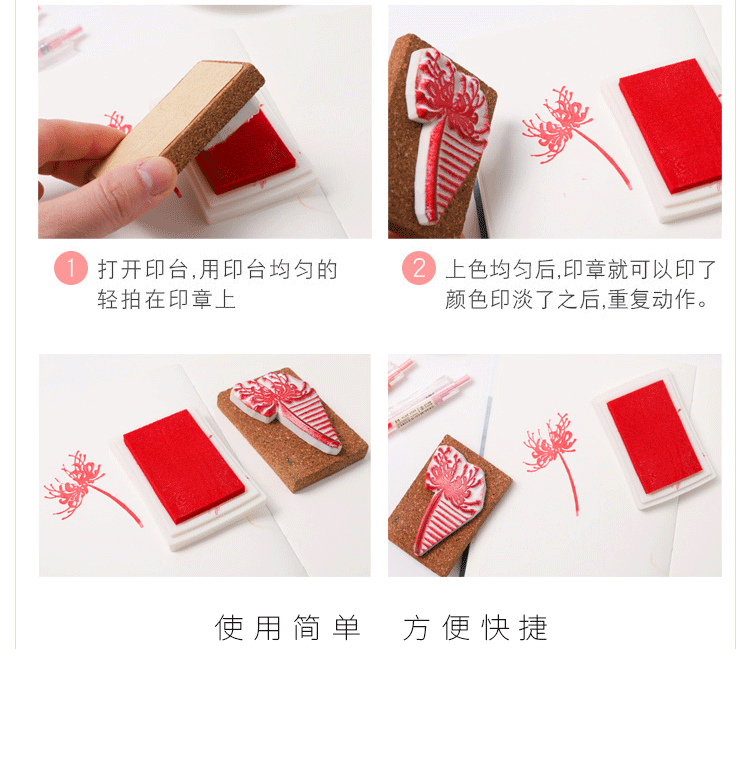 1 打开印台,用印台均匀的轻拍在印章上

2 上色均匀后,印章就可以印了颜色印淡了之后,重复动作。

使用简单 方便快捷