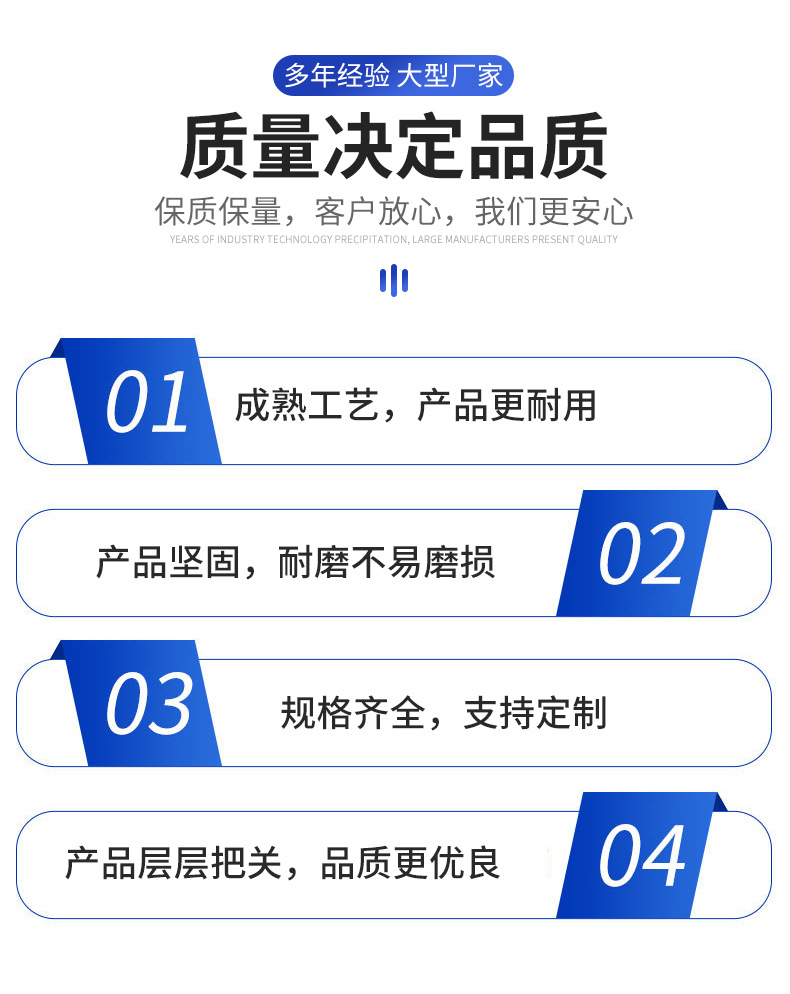 多年经验 大型厂家

质量决定品质

保质保量，客户放心，我们更安心

YEARS OF INDUSTRY TECHNOLOGY PRECIPITATION, LARGE MANUFACTURERS PRESENT QUALITY

01 成熟工艺，产品更耐用

产品坚固，耐磨不易磨损 02

03 规格齐全，支持定制

产品层层把关，品质更优良 04