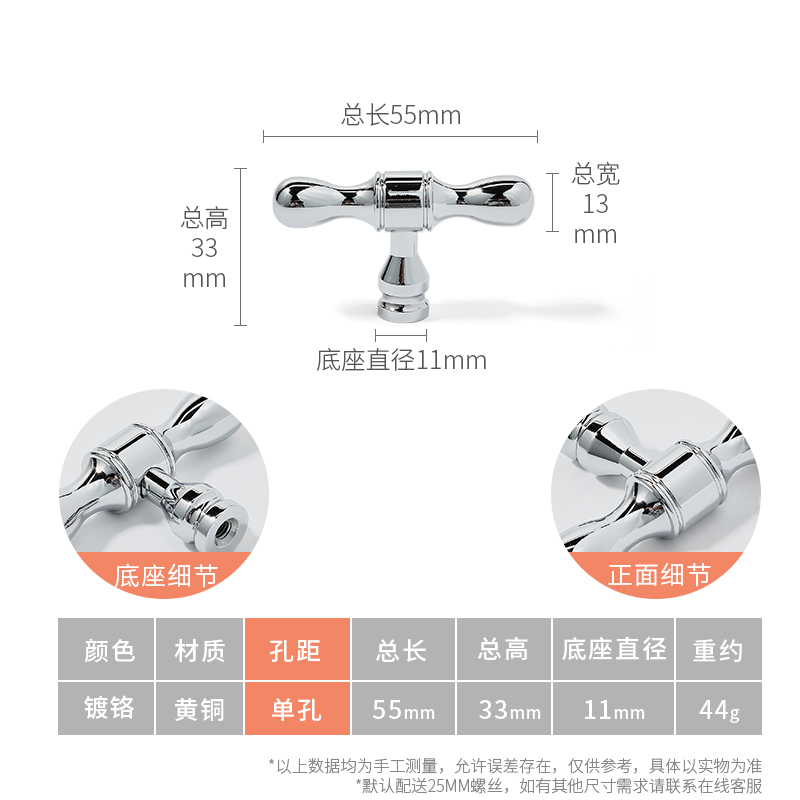 总长55mm

总高
33
mm

总宽
13
mm

底座直径11mm

底座细节

正面细节

| 颜色 | 材质 | 孔距 | 总长 | 总高 | 底座直径 | 重约 |
|---|---|---|---|---|---|---|
| 镀铬 | 黄铜 | 单孔 | 55mm | 33mm | 11mm | 44g |

*以上数据均为手工测量，允许误差存在，仅供参考，具体以实物为准
*默认配送25MM螺丝，如有其他尺寸需求请联系在线客服