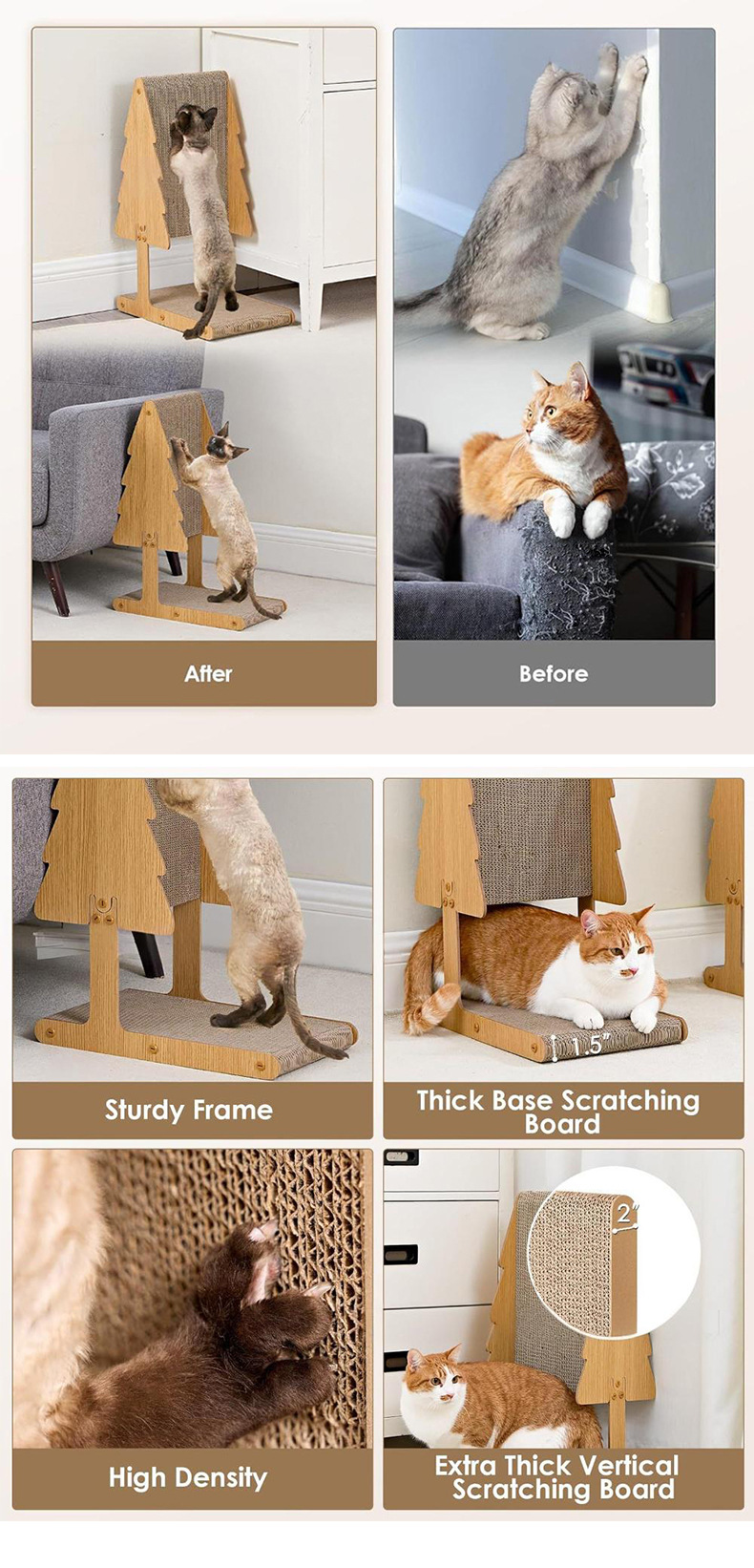 After

Before

Sturdy Frame

1.5"

Thick Base Scratching Board

High Density

2"

Extra Thick Vertical Scratching Board