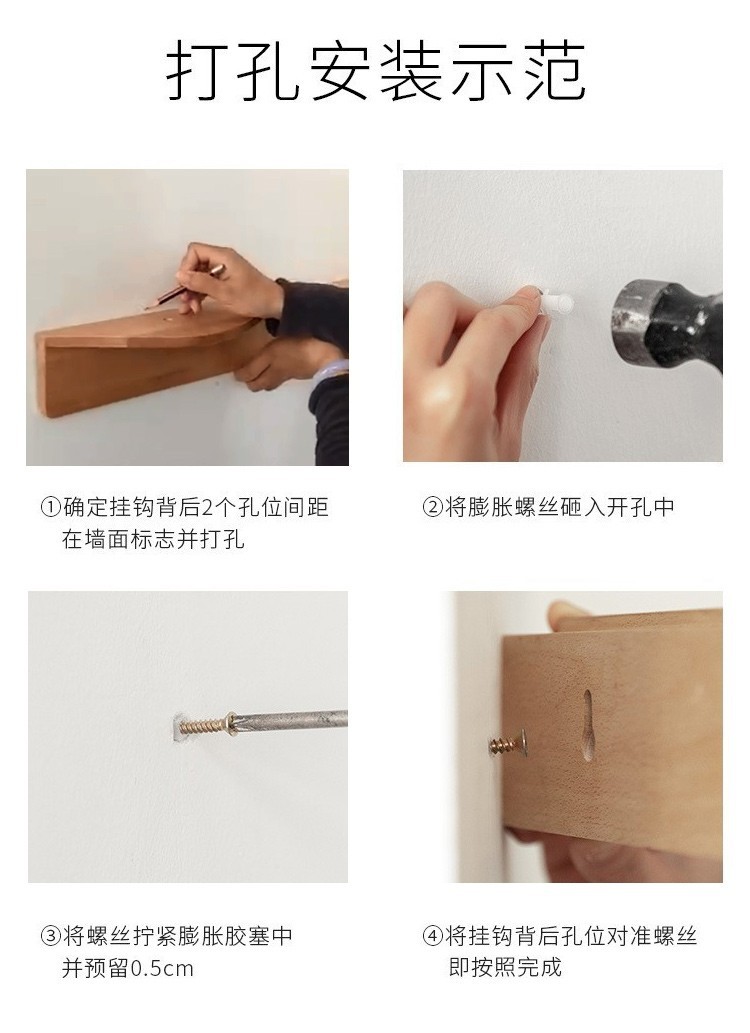 打孔安装示范

①确定挂钩背后2个孔位间距在墙面标志并打孔

②将膨胀螺丝砸入开孔中

③将螺丝拧紧膨胀胶塞中并预留0.5cm

④将挂钩背后孔位对准螺丝即按照完成