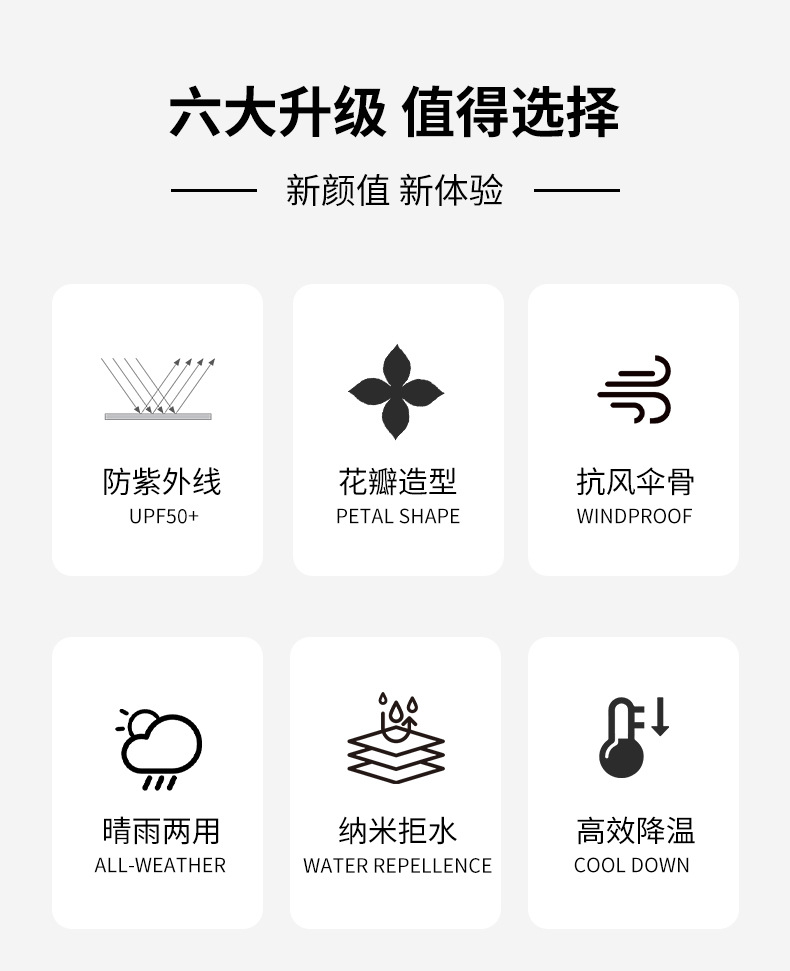 六大升级 值得选择

新颜值 新体验

防紫外线
UPF50+

花瓣造型
PETAL SHAPE

抗风伞骨
WINDPROOF

晴雨两用
ALL-WEATHER

纳米拒水
WATER REPELLENCE

高效降温
COOL DOWN