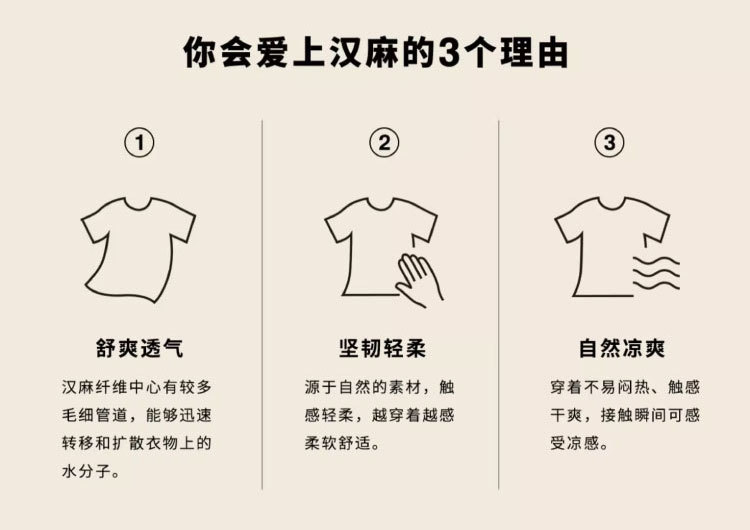 你会爱上汉麻的3个理由

①

舒爽透气

汉麻纤维中心有较多毛细管道，能够迅速转移和扩散衣物上的水分子。

②

坚韧轻柔

源于自然的素材，触感轻柔，越穿着越感柔软舒适。

③

自然凉爽

穿着不易闷热、触感干爽，接触瞬间可感受凉感。