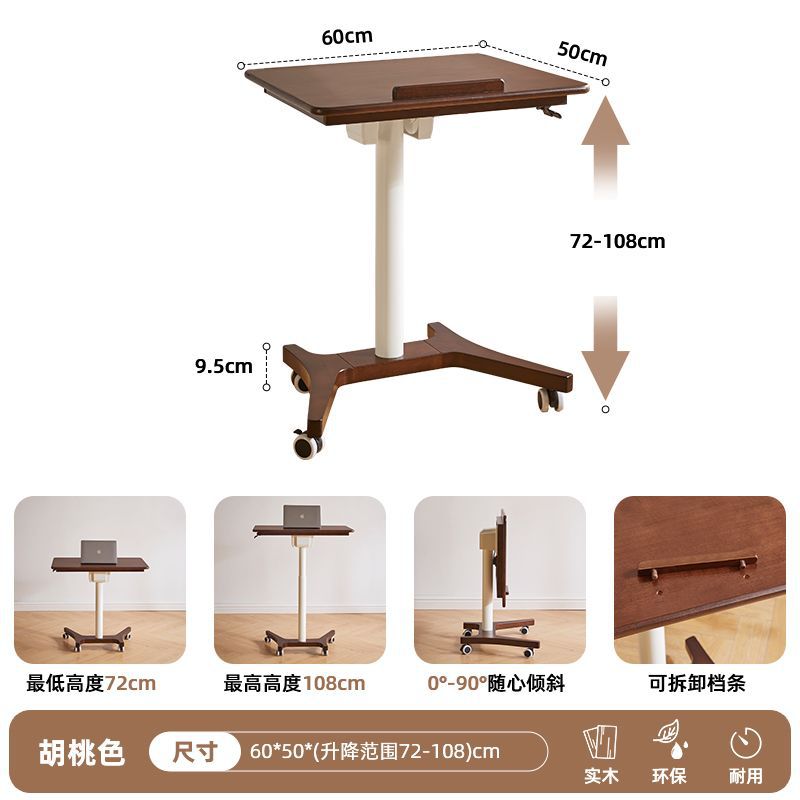 60cm

50cm

72-108cm

9.5cm

最低高度72cm

最高高度108cm

0°-90°随心倾斜

可拆卸档条

胡桃色

尺寸

60*50*(升降范围72-108)cm

实木

环保

耐用