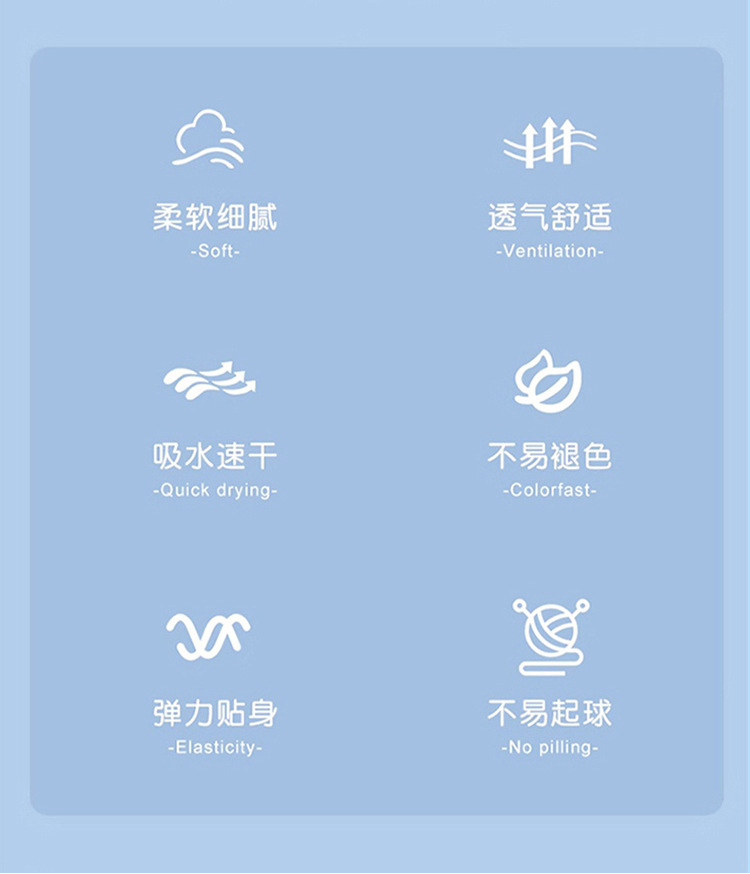 柔软细腻
-Soft-

透气舒适
-Ventilation-

吸水速干
-Quick drying-

不易褪色
-Colorfast-

弹力贴身
-Elasticity-

不易起球
-No pilling-