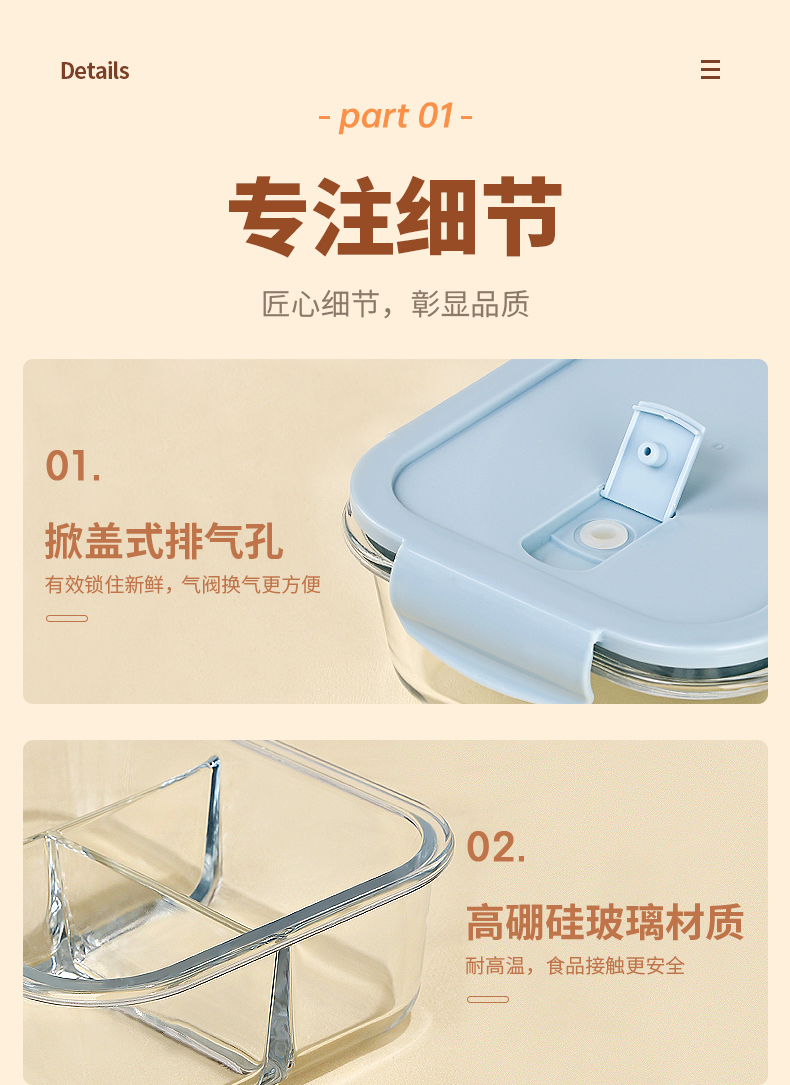 Details

- part 01 -

专注细节

匠心细节，彰显品质

01.

掀盖式排气孔

有效锁住新鲜，气阀换气更方便

02.

高硼硅玻璃材质

耐高温，食品接触更安全