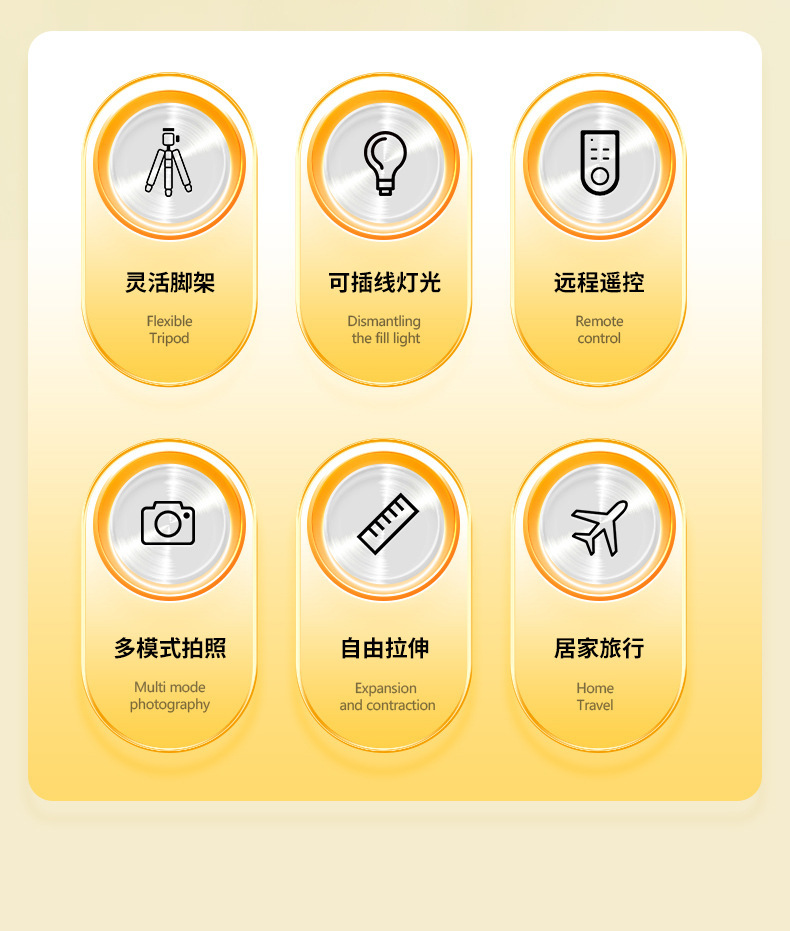 灵活脚架

Flexible Tripod

可插线灯光

Dismantling the fill light

远程遥控

Remote control

多模式拍照

Multi mode photography

自由拉伸

Expansion and contraction

居家旅行

Home Travel