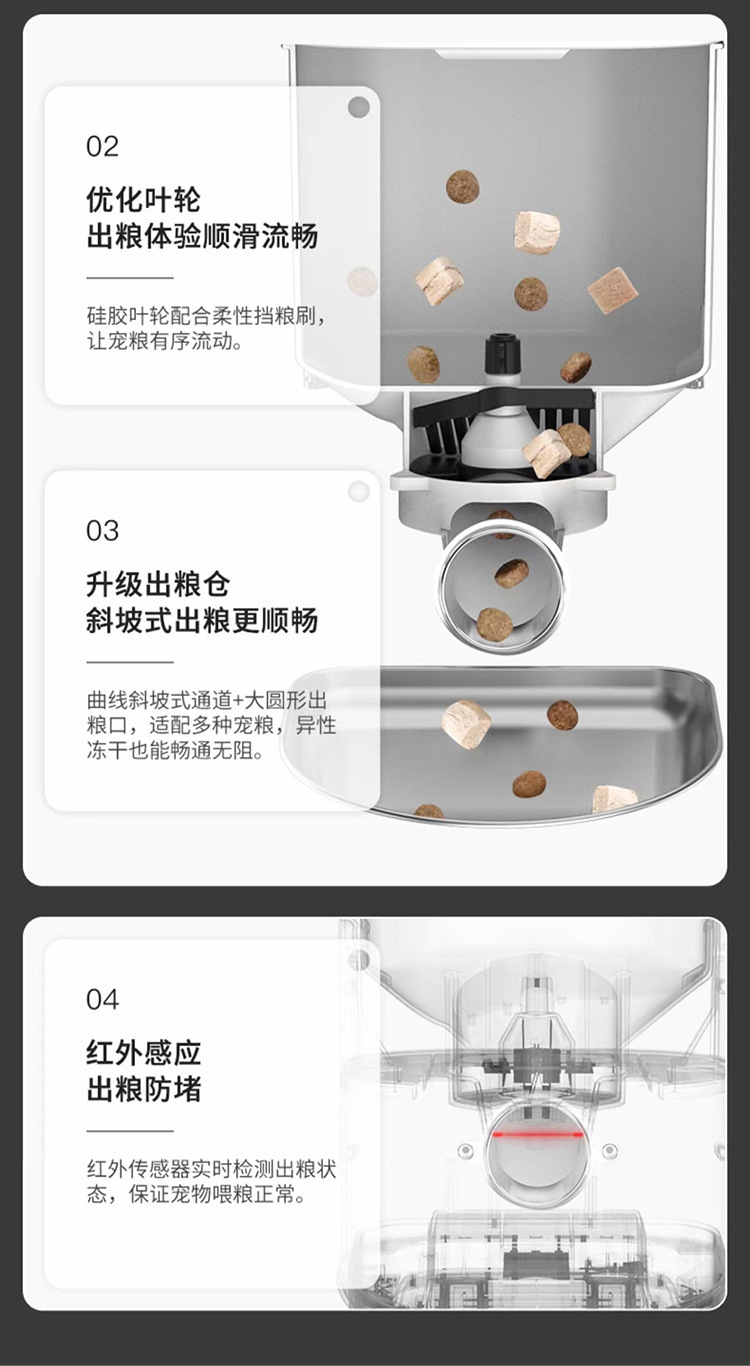 02

优化叶轮
出粮体验顺滑流畅

硅胶叶轮配合柔性挡粮刷，让宠粮有序流动。

03

升级出粮仓
斜坡式出粮更顺畅

曲线斜坡式通道+大圆形出粮口，适配多种宠粮，异性冻干也能畅通无阻。

04

红外感应
出粮防堵

红外传感器实时检测出粮状态，保证宠物喂粮正常。