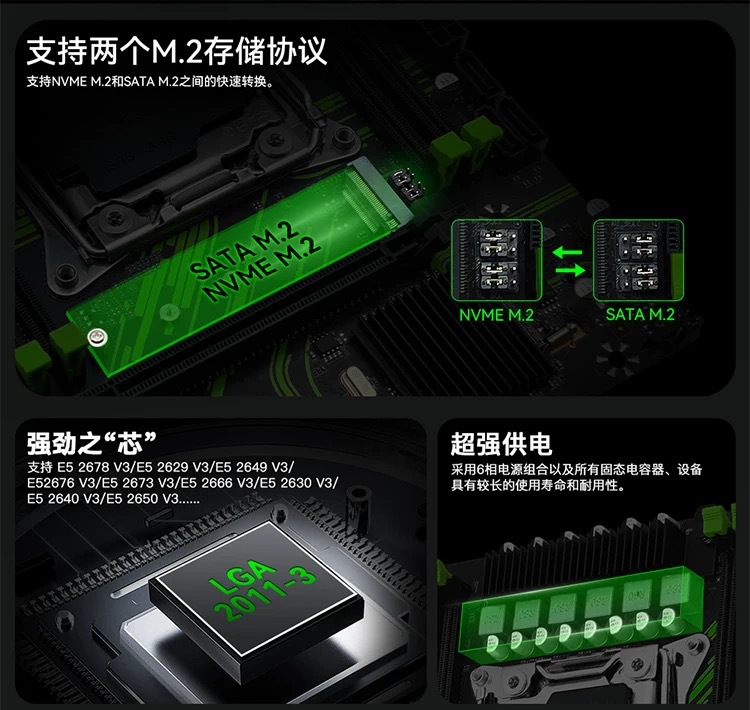 支持两个M.2存储协议
支持NVME M.2和SATA M.2之间的快速转换。

SATA M.2
NVME M.2

NVME M.2

SATA M.2

强劲之“芯”
支持 E5 2678 V3/E5 2629 V3/E5 2649 V3/ E52676 V3/E5 2673 V3/E5 2666 V3/E5 2630 V3/ E5 2640 V3/E5 2650 V3......

LGA
2011-3

超强供电
采用6相电源组合以及所有固态电容器、设备具有较长的使用寿命和耐用性。