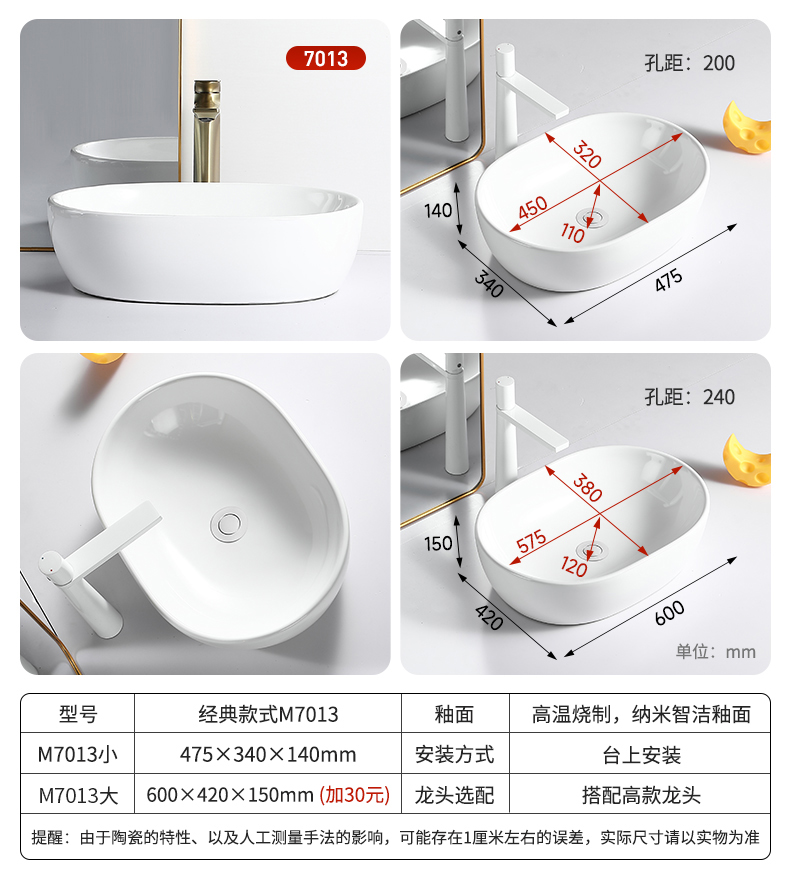 7013

孔距：200

320
450
110
140
340
475

孔距：240

380
575
120
150
420
600

单位：mm

| 型号 | 经典款式M7013 | 釉面 | 高温烧制，纳米智洁釉面 |
|---|---|---|---|
| M7013小 | 475×340×140mm | 安装方式 | 台上安装 |
| M7013大 | 600×420×150mm (加30元) | 龙头选配 | 搭配高款龙头 |

提醒：由于陶瓷的特性、以及人工测量手法的影响，可能存在1厘米左右的误差，实际尺寸请以实物为准