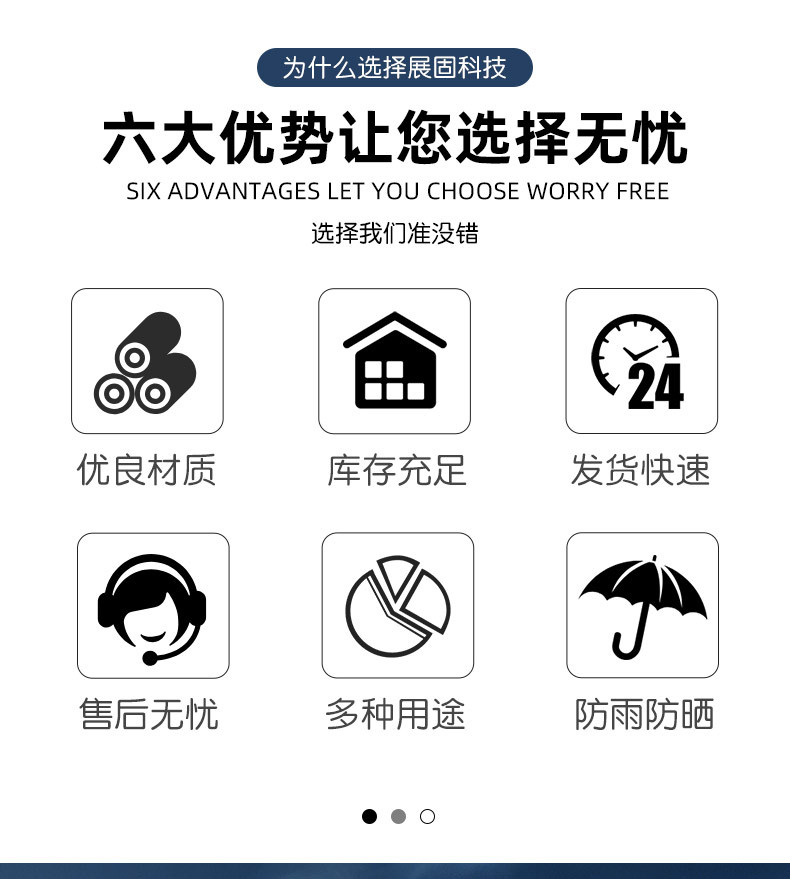 为什么选择展固科技

六大优势让您选择无忧

SIX ADVANTAGES LET YOU CHOOSE WORRY FREE

选择我们准没错

24

优良材质

库存充足

发货快速

售后无忧

多种用途

防雨防晒