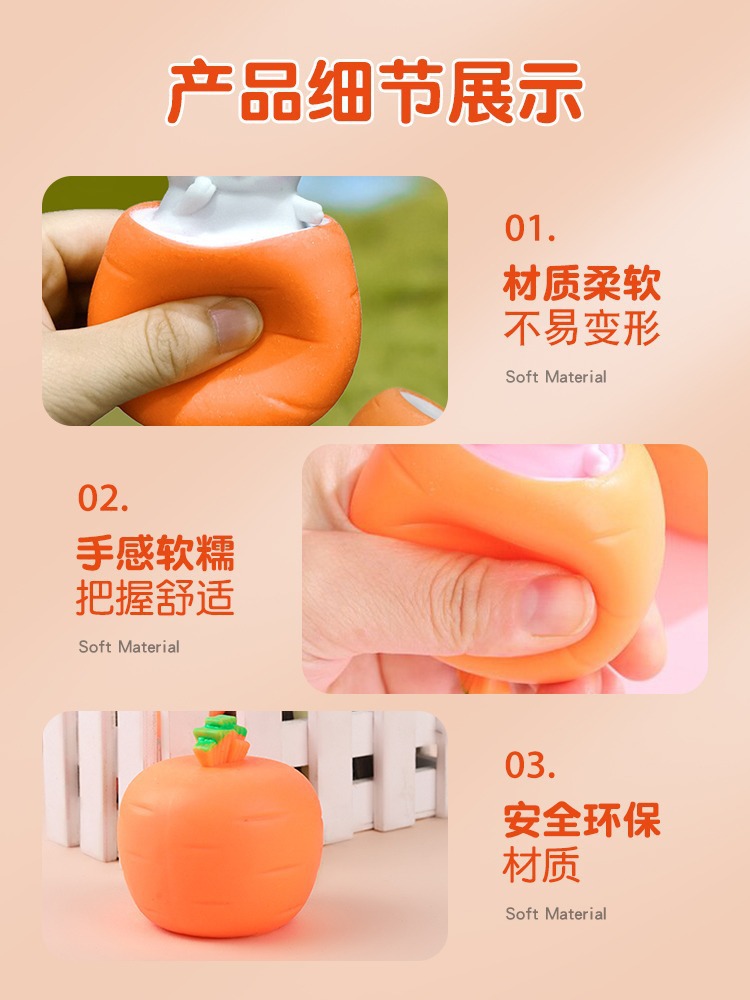 产品细节展示

01.
材质柔软
不易变形
Soft Material

02.
手感软糯
把握舒适
Soft Material

03.
安全环保
材质
Soft Material