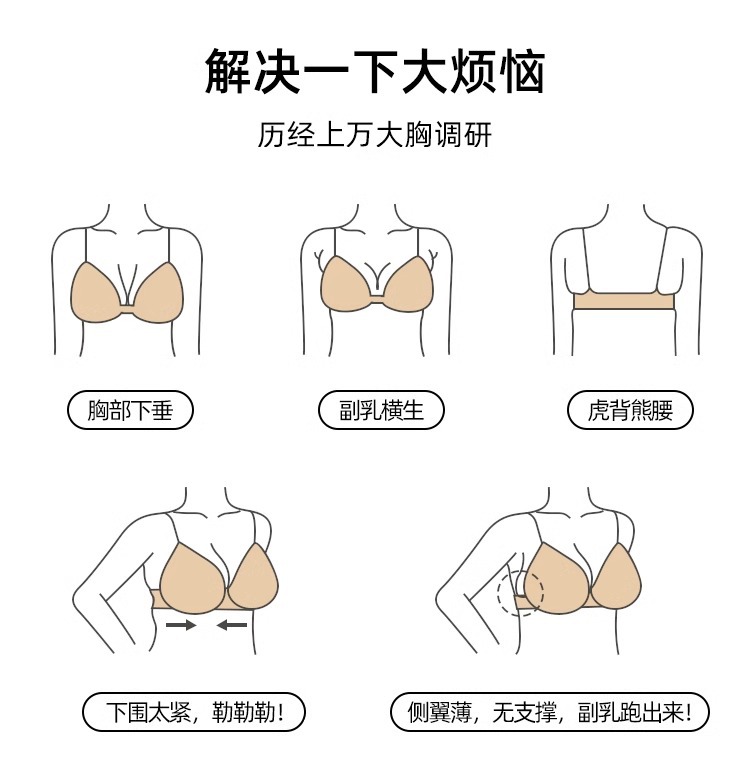 解决一下大烦恼

历经上万大胸调研

胸部下垂

副乳横生

虎背熊腰

下围太紧，勒勒勒！

侧翼薄，无支撑，副乳跑出来！