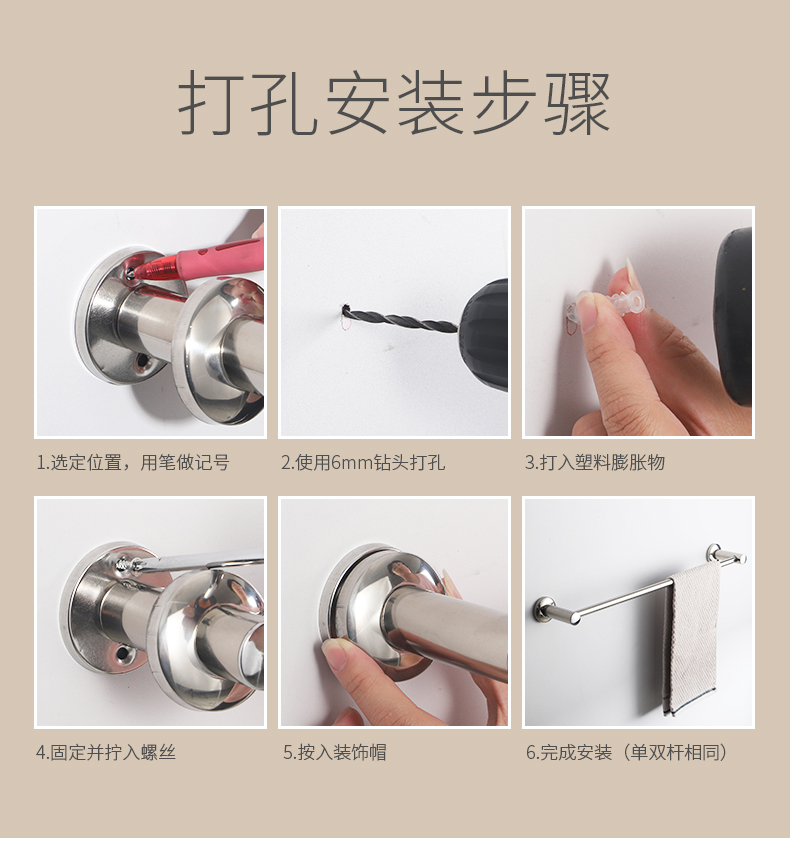 打孔安装步骤

1.选定位置，用笔做记号

2.使用6mm钻头打孔

3.打入塑料膨胀物

4.固定并拧入螺丝

5.按入装饰帽

6.完成安装（单双杆相同）