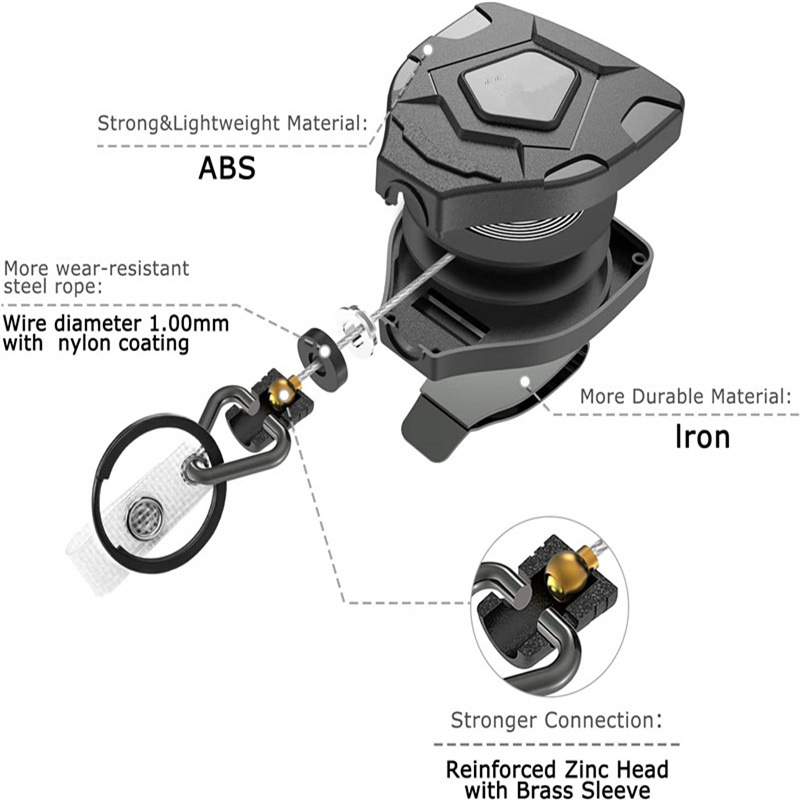 Strong&Lightweight Material:
ABS

More wear-resistant steel rope:
Wire diameter 1.00mm with nylon coating

More Durable Material:
Iron

Stronger Connection:
Reinforced Zinc Head with Brass Sleeve