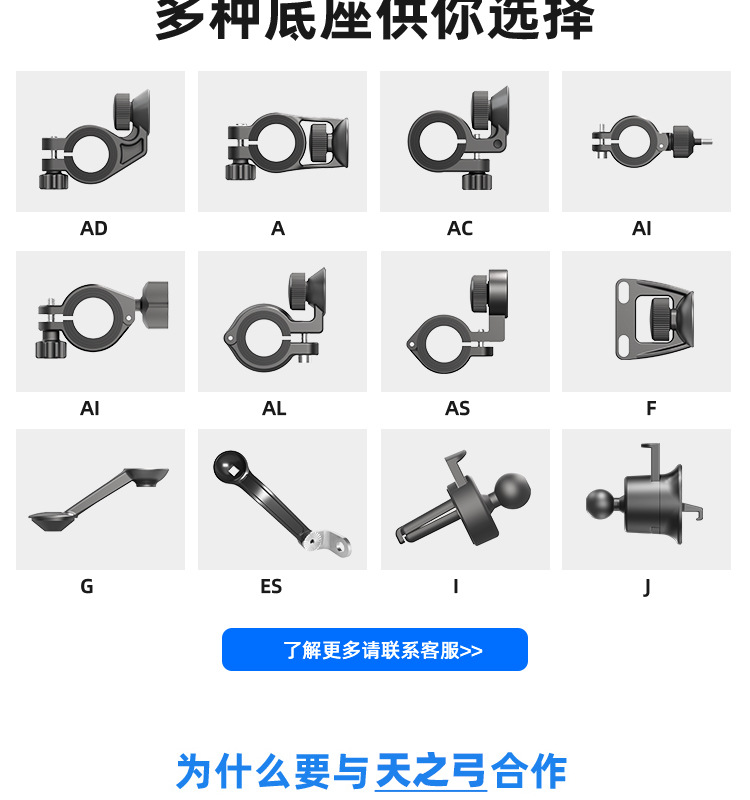 多种底座供你选择

AD

A

AC

AI

AI

AL

AS

F

G

ES

I

J

了解更多请联系客服>>

为什么要与天之弓合作