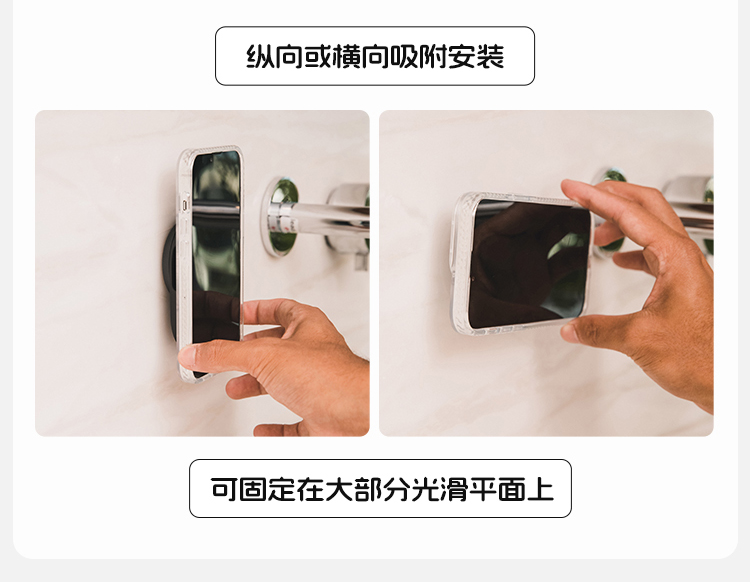 纵向或横向吸附安装

可固定在大部分光滑平面上