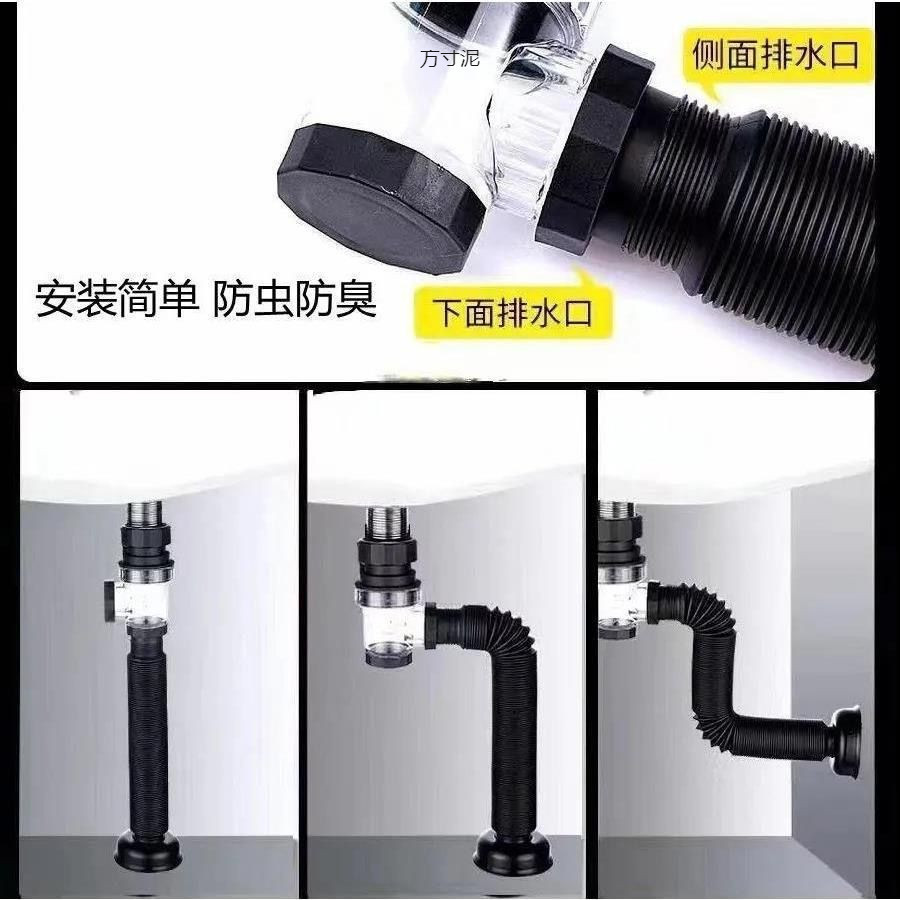 万寸泥

侧面排水口

安装简单 防虫防臭

下面排水口