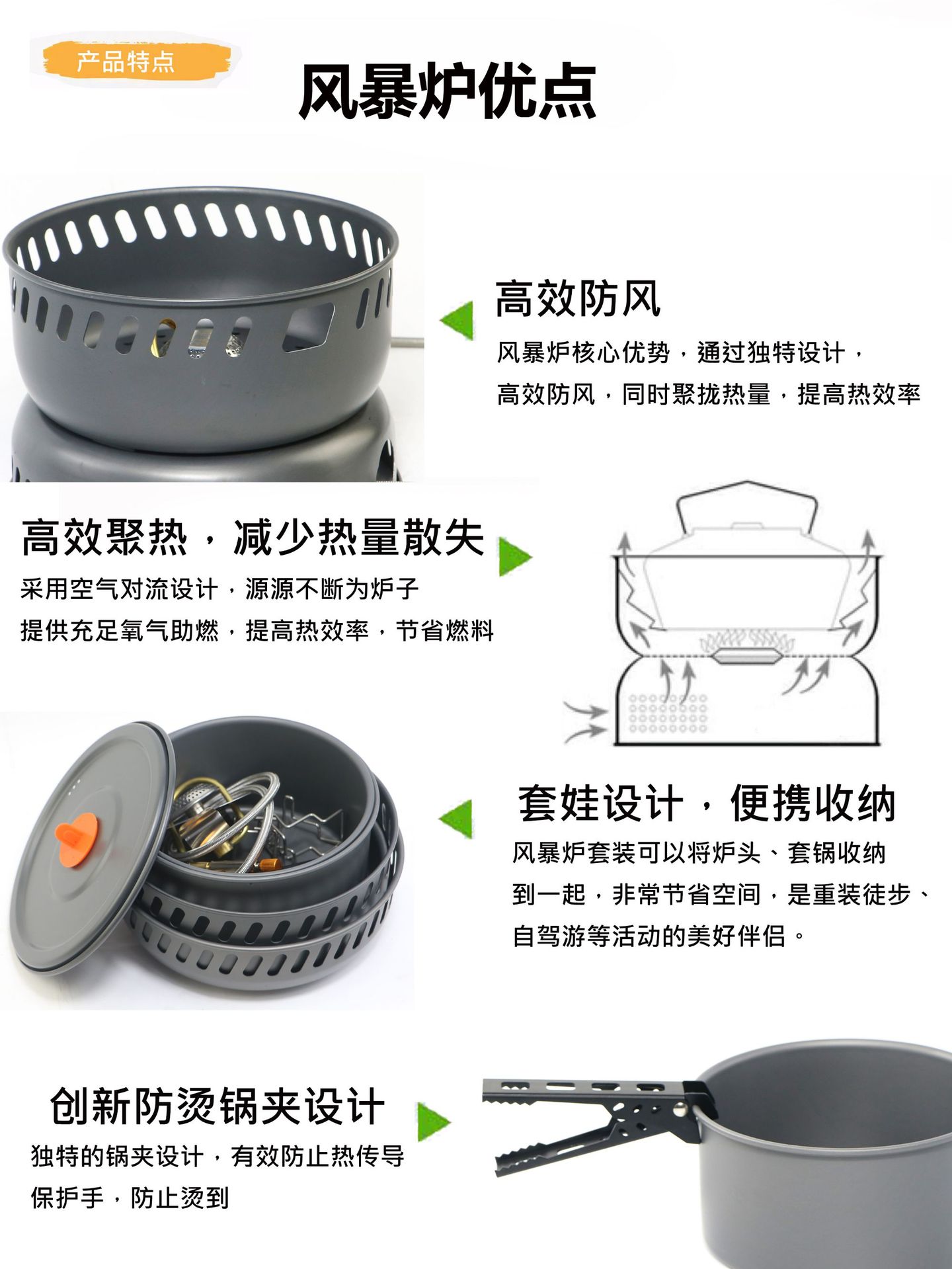 产品特点

风暴炉优点

高效防风

风暴炉核心优势，通过独特设计，高效防风，同时聚拢热量，提高热效率

高效聚热，减少热量散失

采用空气对流设计，源源不断为炉子提供充足氧气助燃，提高热效率，节省燃料

套娃设计，便携收纳

风暴炉套装可以将炉头、套锅收纳到一起，非常节省空间，是重装徒步、自驾游等活动的美好伴侣。

创新防烫锅夹设计

独特的锅夹设计，有效防止热传导保护手，防止烫到