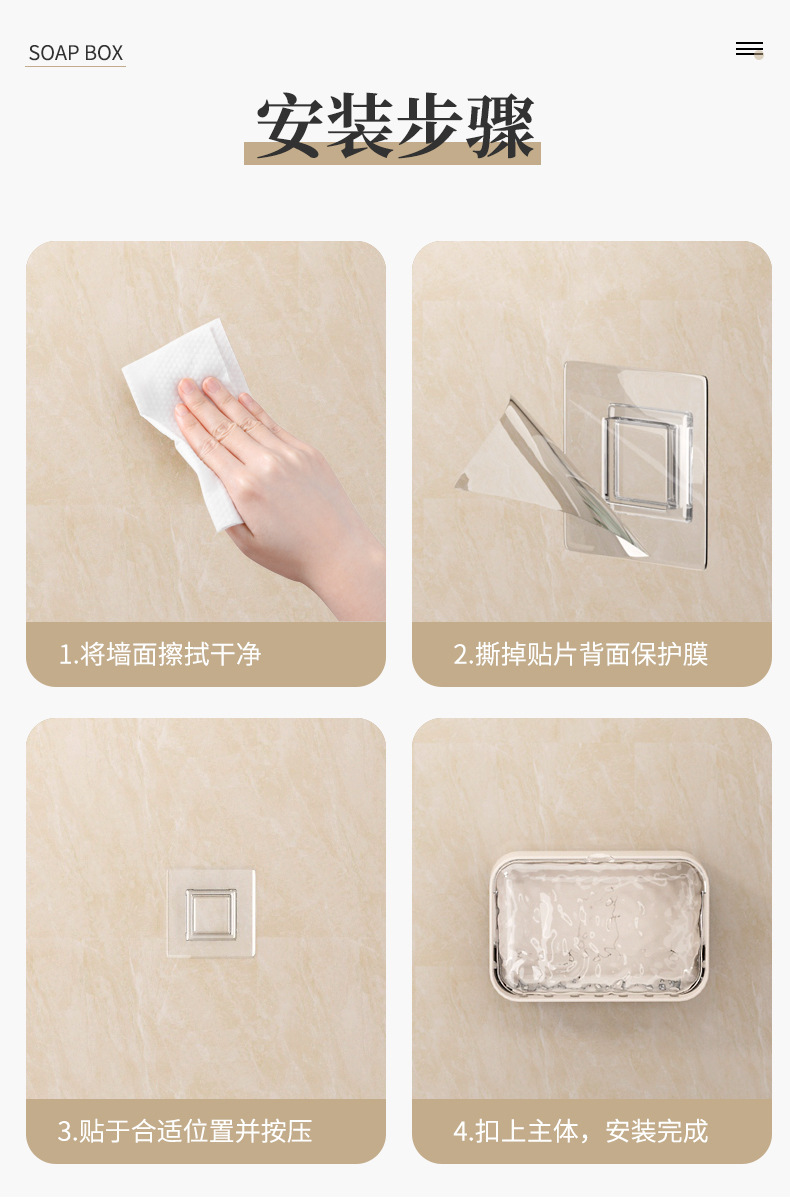 SOAP BOX

安装步骤

1.将墙面擦拭干净

2.撕掉贴片背面保护膜

3.贴于合适位置并按压

4.扣上主体，安装完成