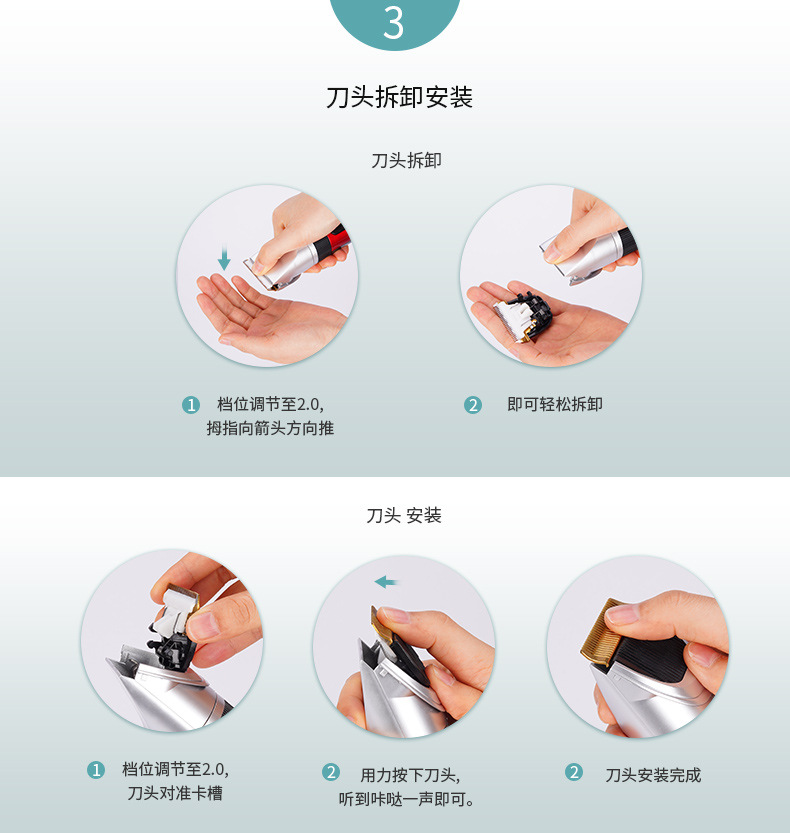 3

刀头拆卸安装

刀头拆卸

1 档位调节至2.0,
拇指向箭头方向推

2 即可轻松拆卸

刀头 安装

1 档位调节至2.0,
刀头对准卡槽

2 用力按下刀头,
听到咔哒一声即可。

2 刀头安装完成