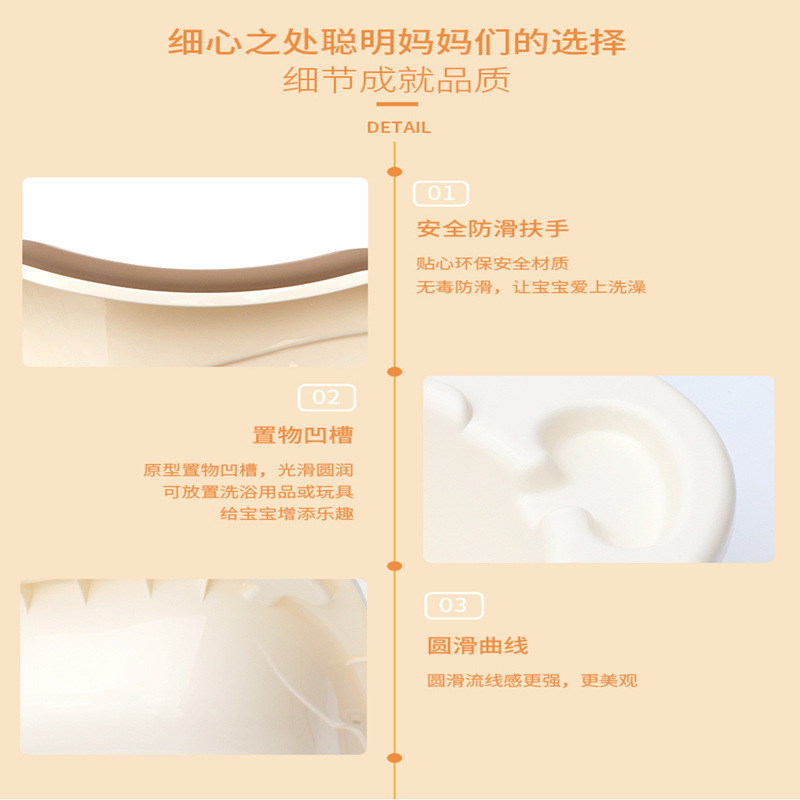 细心之处聪明妈妈们的选择
细节成就品质

DETAIL

01
安全防滑扶手
贴心环保安全材质
无毒防滑，让宝宝爱上洗澡

02
置物凹槽
原型置物凹槽，光滑圆润
可放置洗浴用品或玩具
给宝宝增添乐趣

03
圆滑曲线
圆滑流线感更强，更美观