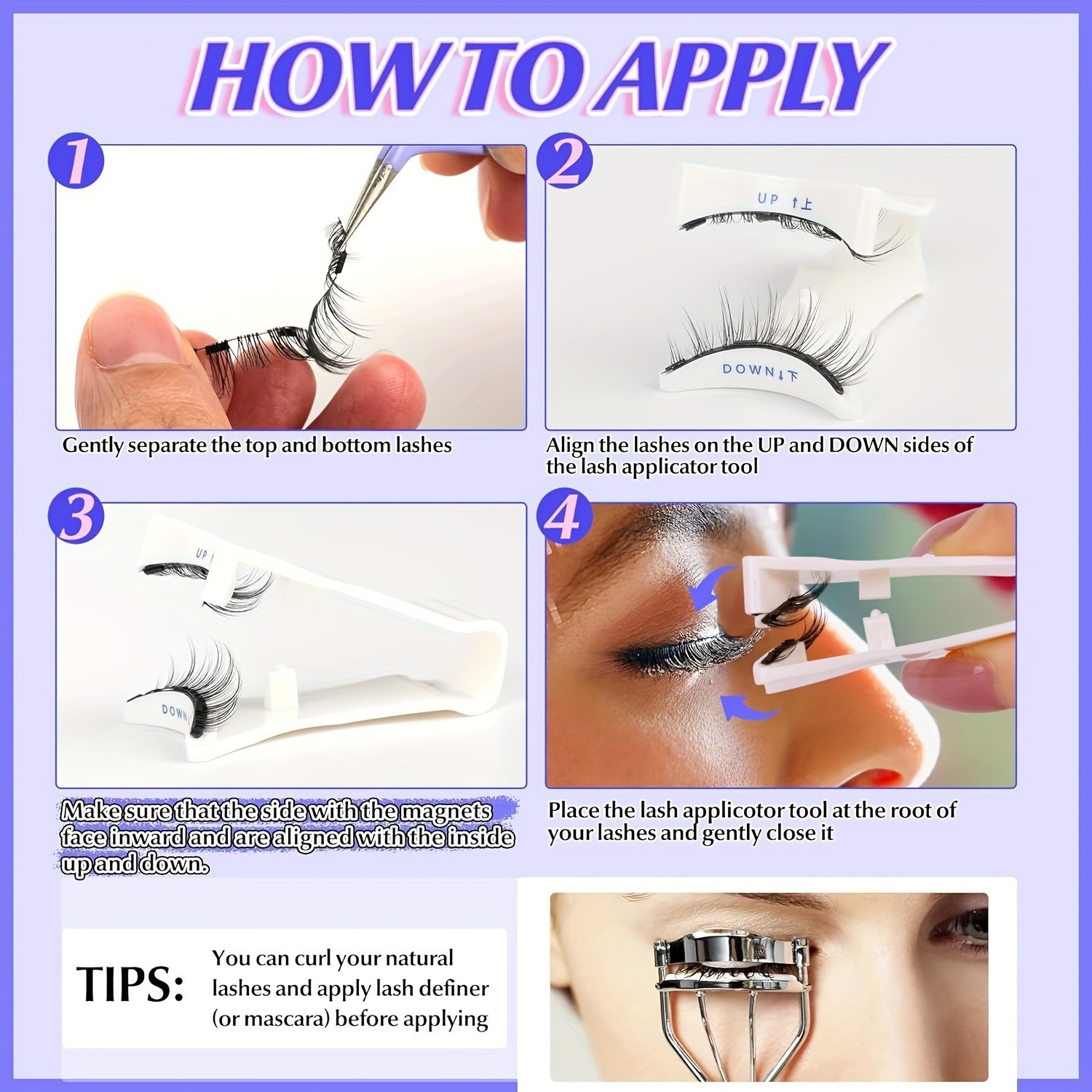 HOW TO APPLY

1

Gently separate the top and bottom lashes

2

UP ↑上

DOWN↓下

Align the lashes on the UP and DOWN sides of the lash applicator tool

3

UP

DOWN

Make sure that the side with the magnets face inward and are aligned with the inside up and down.

4

Place the lash applicotor tool at the root of your lashes and gently close it

TIPS: You can curl your natural lashes and apply lash definer (or mascara) before applying