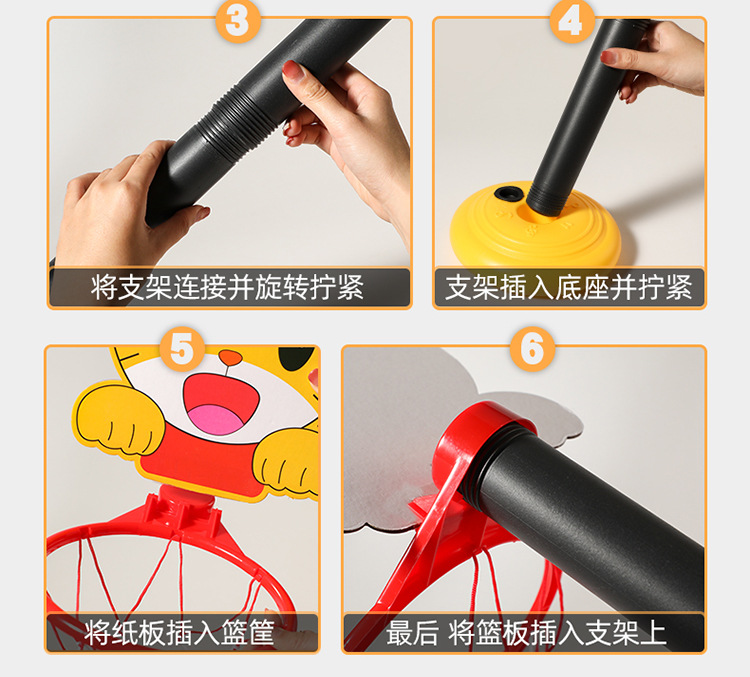 3

将支架连接并旋转拧紧

4

支架插入底座并拧紧

5

将纸板插入篮筐

6

最后 将篮板插入支架上