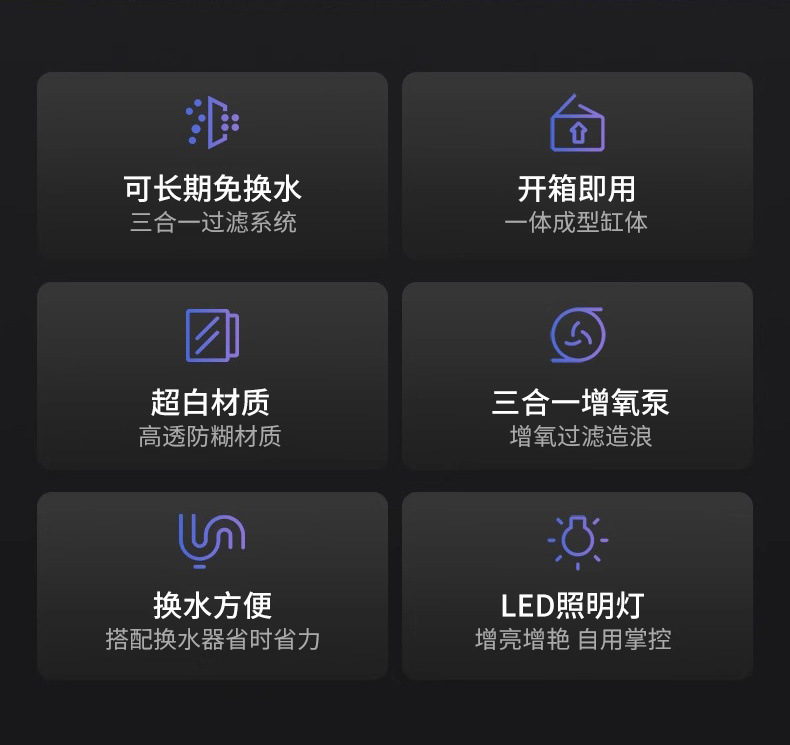 可长期免换水
三合一过滤系统

开箱即用
一体成型缸体

超白材质
高透防糊材质

三合一增氧泵
增氧过滤造浪

换水方便
搭配换水器省时省力

LED照明灯
增亮增艳 自用掌控