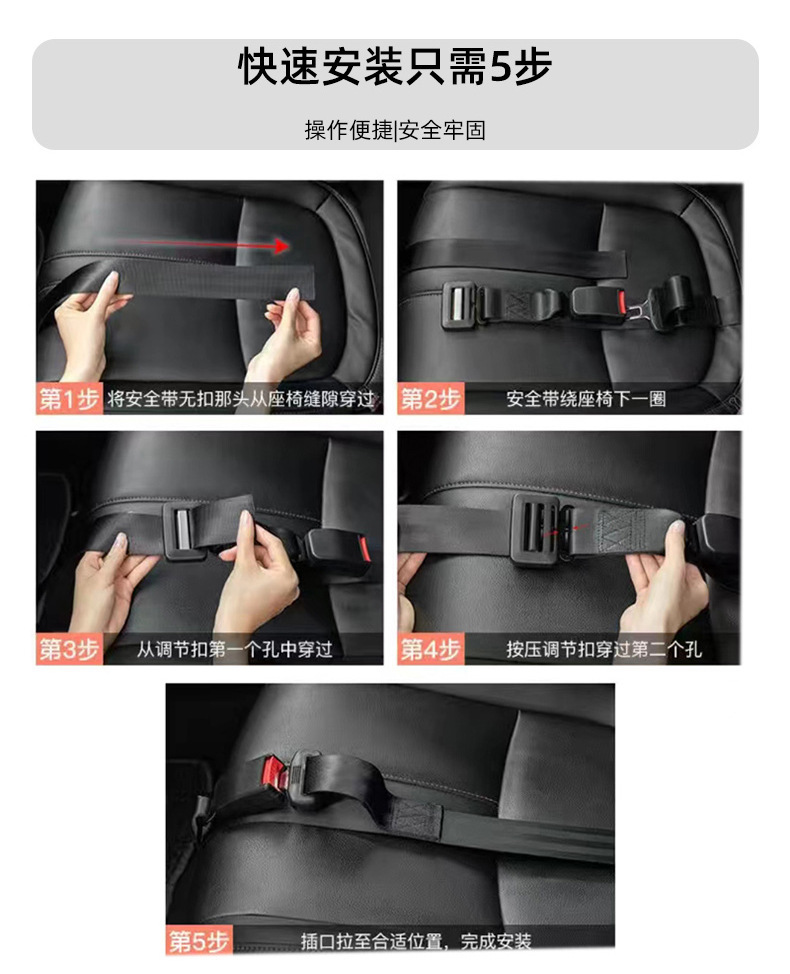 快速安装只需5步

操作便捷|安全牢固

第1步 将安全带无扣那头从座椅缝隙穿过

第2步 安全带绕座椅下一圈

第3步 从调节扣第一个孔中穿过

第4步 按压调节扣穿过第二个孔

第5步 插口拉至合适位置，完成安装