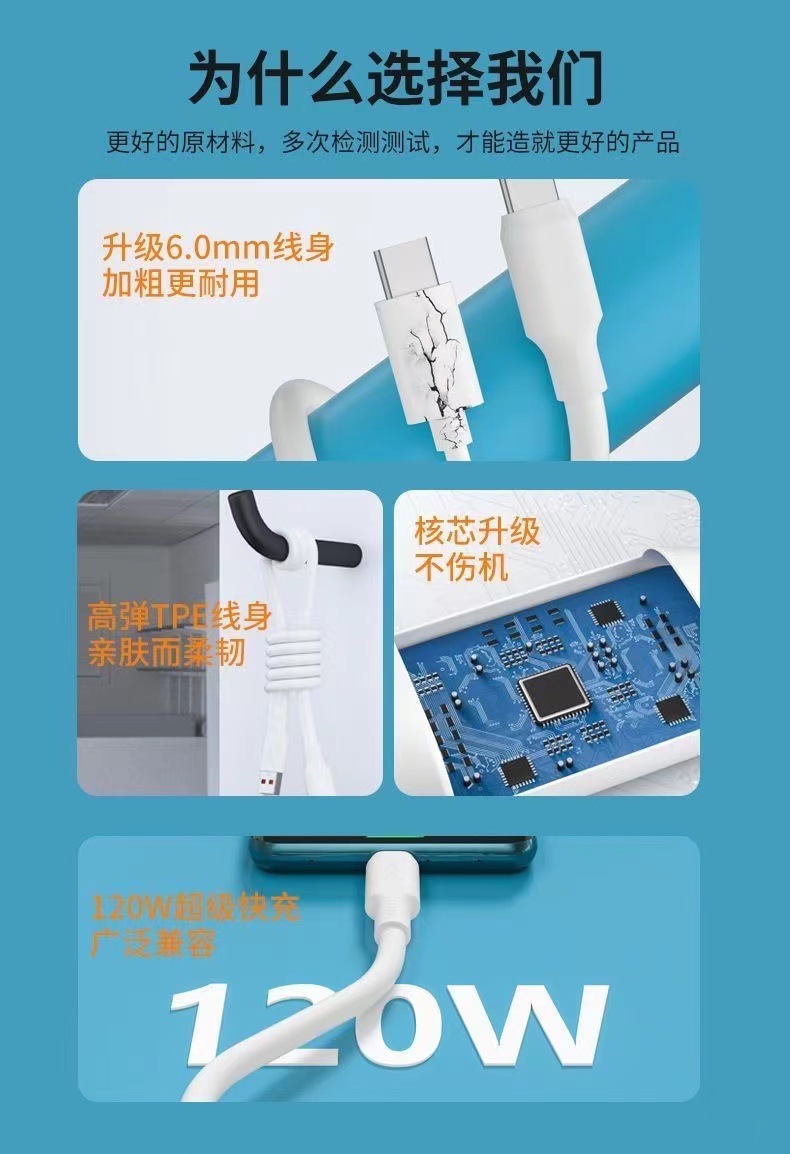 为什么选择我们

更好的原材料，多次检测测试，才能造就更好的产品

升级6.0mm线身
加粗更耐用

高弹TPE线身
亲肤而柔韧

核芯升级
不伤机

120W超级快充
广泛兼容

120W