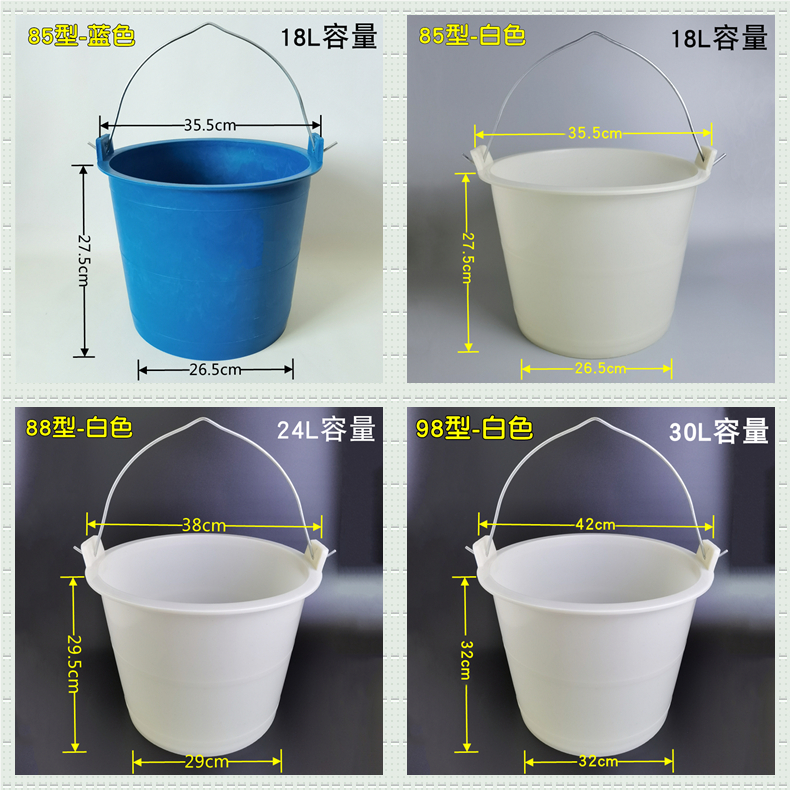 85型-蓝色 18L容量

35.5cm

27.5cm

26.5cm

85型-白色 18L容量

35.5cm

27.5cm

26.5cm

88型-白色 24L容量

38cm

29.5cm

29cm

98型-白色 30L容量

42cm

32cm

32cm