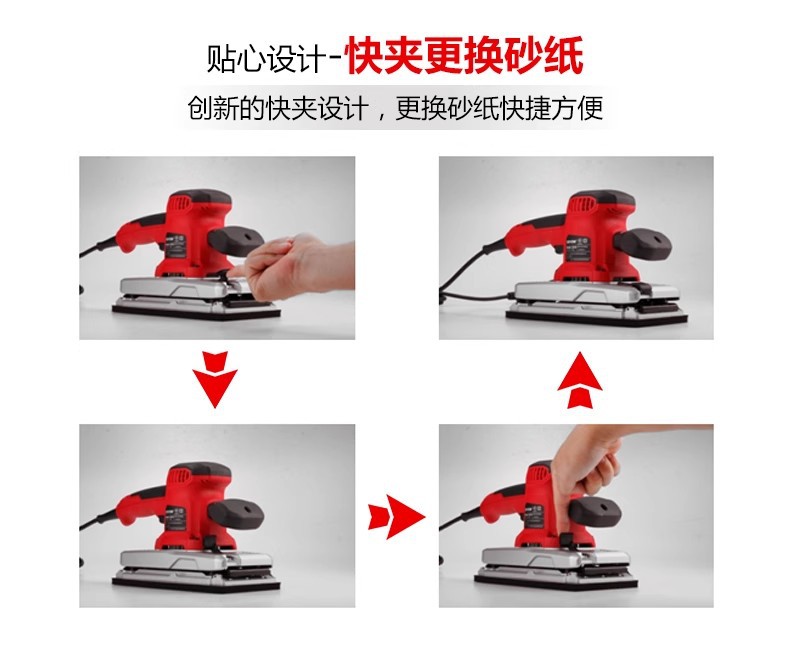 贴心设计-快夹更换砂纸

创新的快夹设计，更换砂纸快捷方便