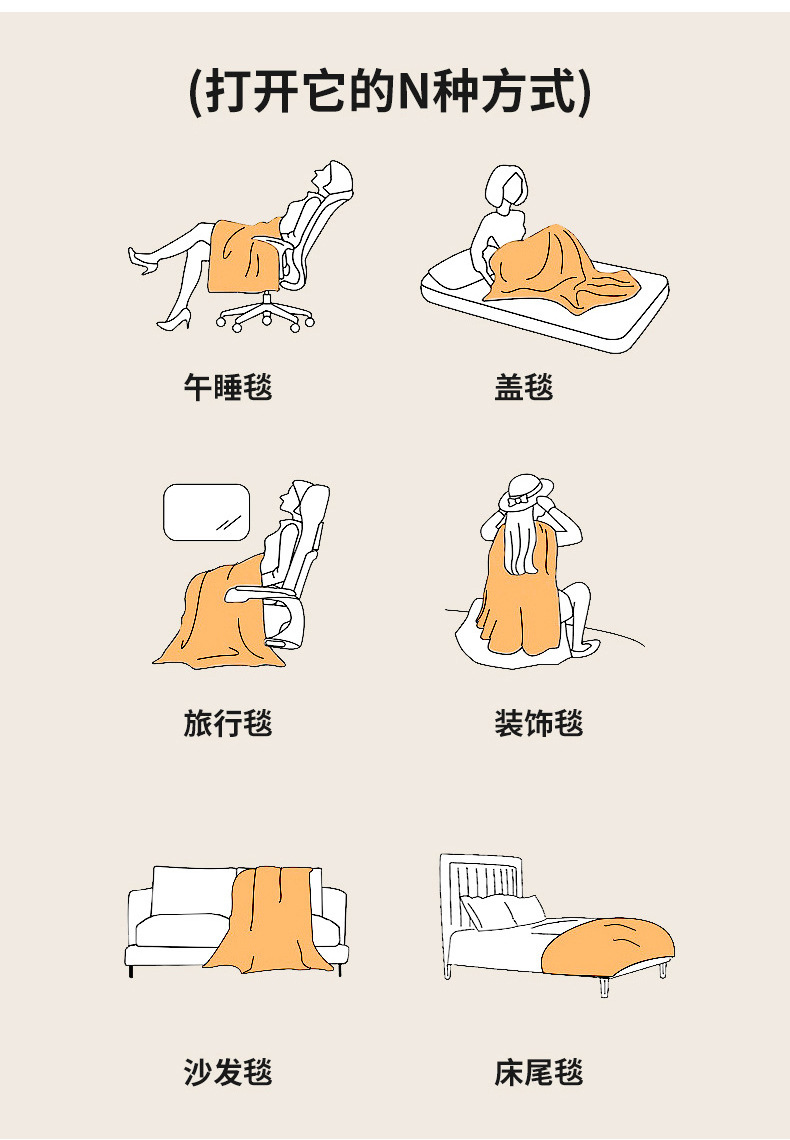 (打开它的N种方式)

午睡毯

盖毯

旅行毯

装饰毯

沙发毯

床尾毯