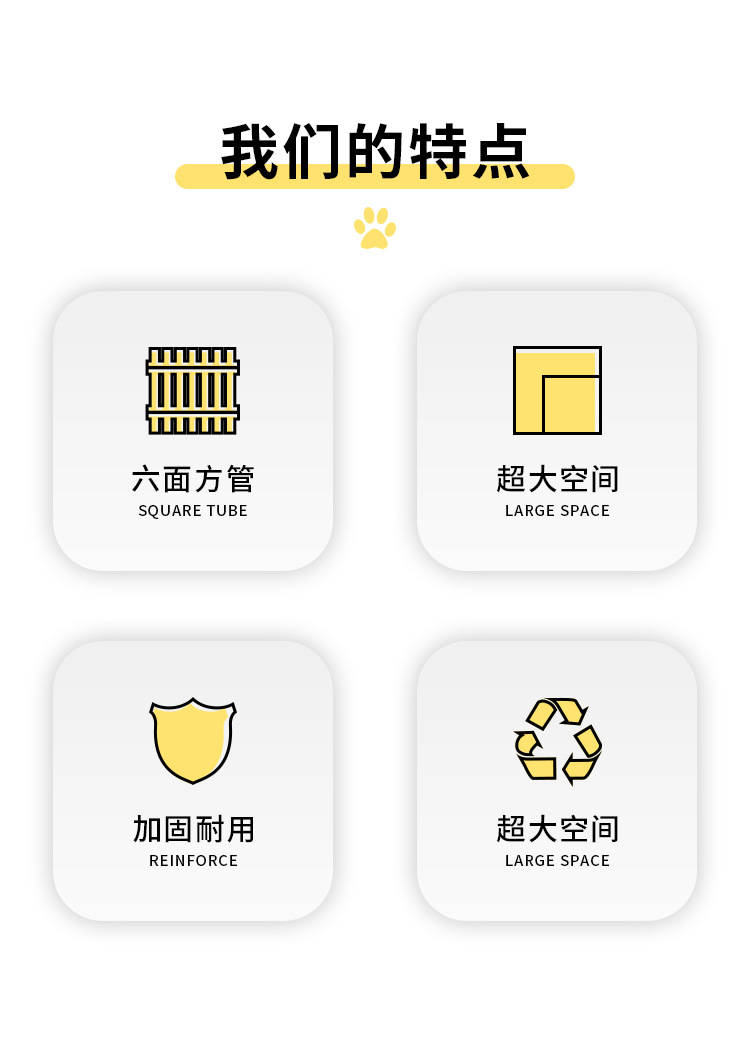 我们的特点

六面方管
SQUARE TUBE

超大空间
LARGE SPACE

加固耐用
REINFORCE

超大空间
LARGE SPACE