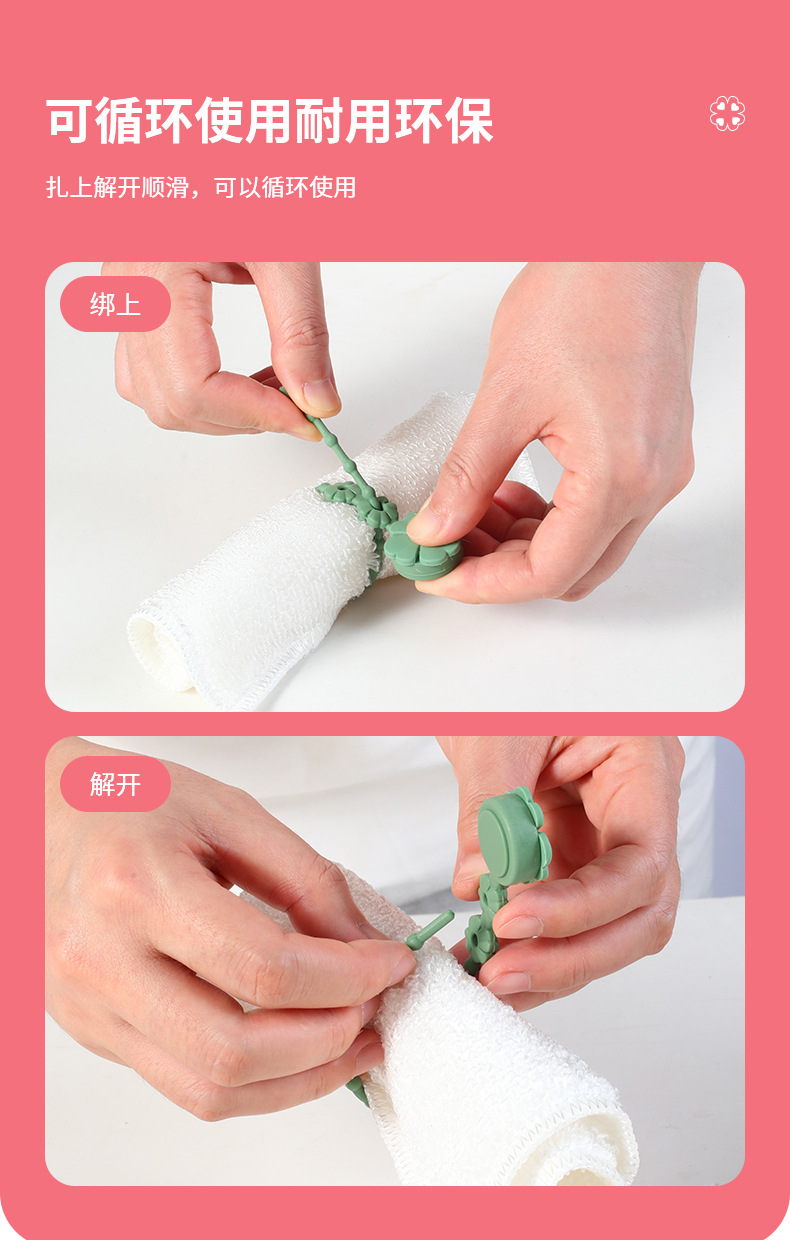 可循环使用耐用环保

扎上解开顺滑，可以循环使用

绑上

解开