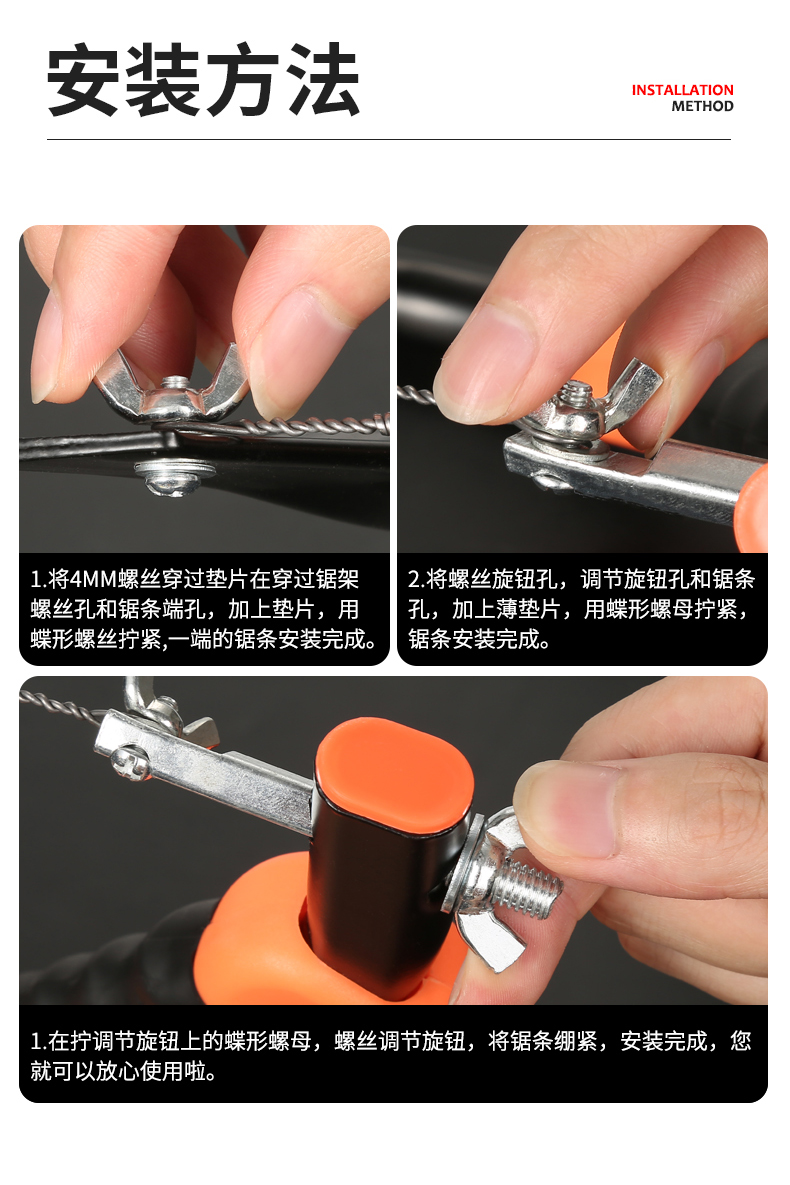 安装方法

INSTALLATION
METHOD

1.将4MM螺丝穿过垫片在穿过锯架螺丝孔和锯条端孔，加上垫片，用蝶形螺丝拧紧,一端的锯条安装完成。

2.将螺丝旋钮孔，调节旋钮孔和锯条孔，加上薄垫片，用蝶形螺母拧紧，锯条安装完成。

1.在拧调节旋钮上的蝶形螺母，螺丝调节旋钮，将锯条绷紧，安装完成，您就可以放心使用啦。