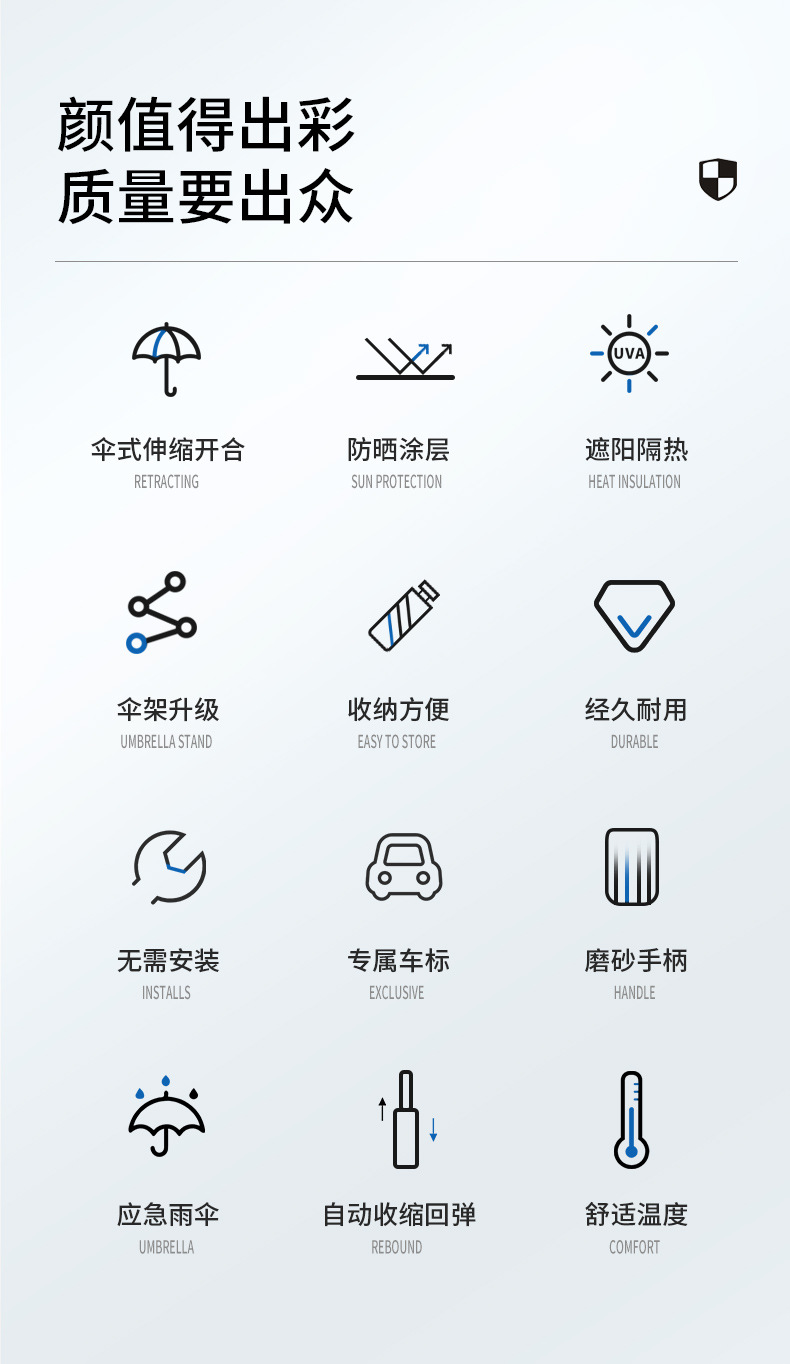 颜值得出彩
质量要出众

UVA

伞式伸缩开合
RETRACTING

防晒涂层
SUN PROTECTION

遮阳隔热
HEAT INSULATION

伞架升级
UMBRELLA STAND

收纳方便
EASY TO STORE

经久耐用
DURABLE

无需安装
INSTALLS

专属车标
EXCLUSIVE

磨砂手柄
HANDLE

应急雨伞
UMBRELLA

自动收缩回弹
REBOUND

舒适温度
COMFORT