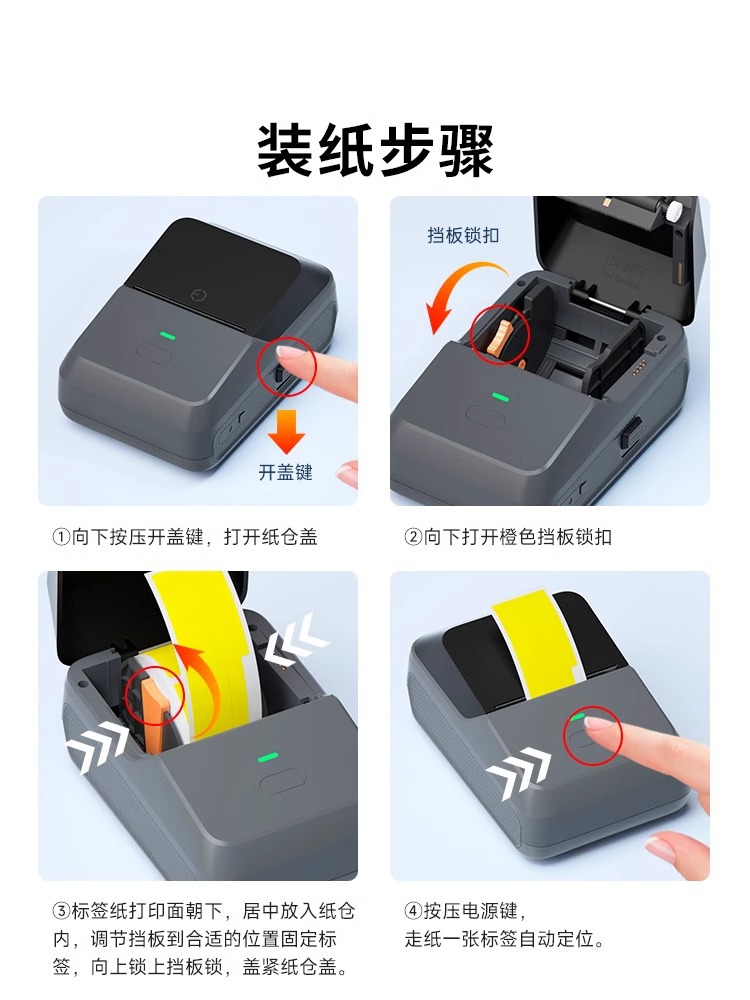 装纸步骤

开盖键

①向下按压开盖键，打开纸仓盖

挡板锁扣

②向下打开橙色挡板锁扣

③标签纸打印面朝下，居中放入纸仓内，调节挡板到合适的位置固定标签，向上锁上挡板锁，盖紧纸仓盖。

④按压电源键，走纸一张标签自动定位。