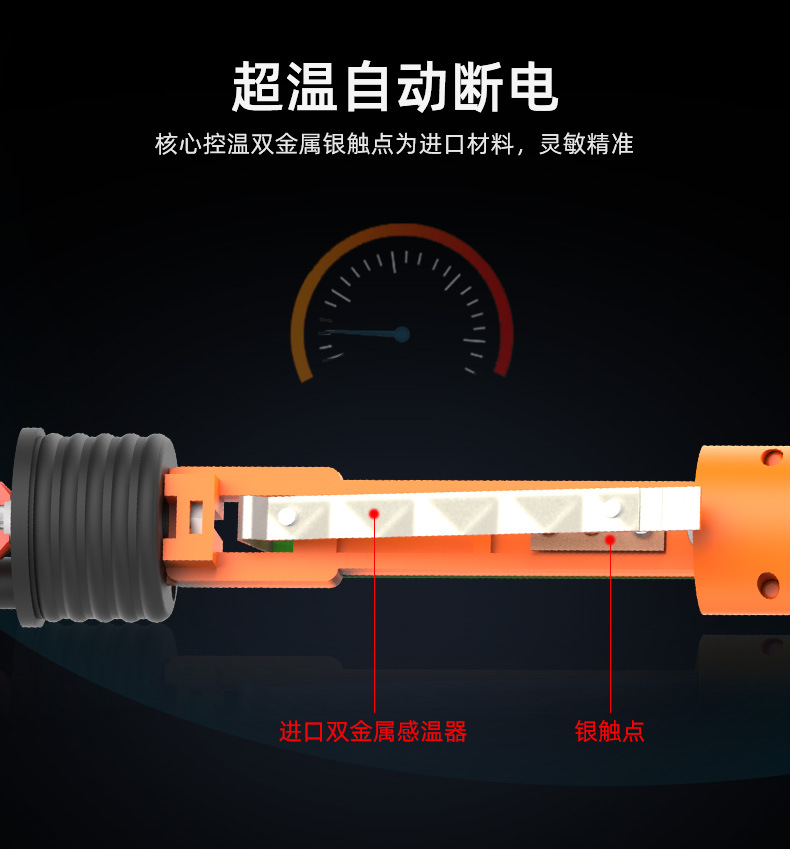 超温自动断电

核心控温双金属银触点为进口材料，灵敏精准

进口双金属感温器

银触点