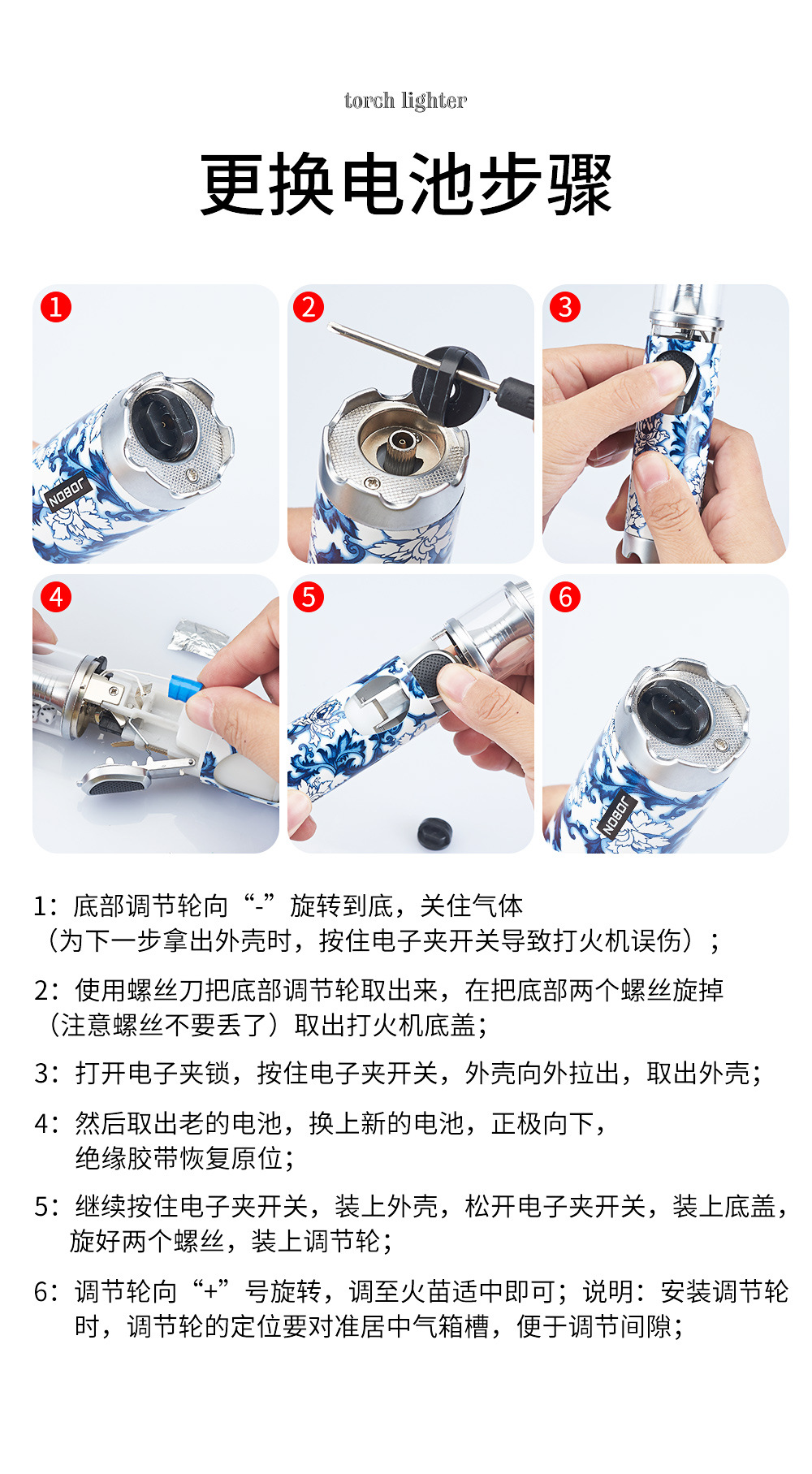 torch lighter

更换电池步骤

1

JOBON

2

3

4

5

6

JOBON

1：底部调节轮向“-”旋转到底，关住气体（为下一步拿出外壳时，按住电子夹开关导致打火机误伤）；

2：使用螺丝刀把底部调节轮取出来，在把底部两个螺丝旋掉（注意螺丝不要丢了）取出打火机底盖；

3：打开电子夹锁，按住电子夹开关，外壳向外拉出，取出外壳；

4：然后取出老的电池，换上新的电池，正极向下，绝缘胶带恢复原位；

5：继续按住电子夹开关，装上外壳，松开电子夹开关，装上底盖，旋好两个螺丝，装上调节轮；

6：调节轮向“+”号旋转，调至火苗适中即可；说明：安装调节轮时，调节轮的定位要对准居中气箱槽，便于调节间隙；