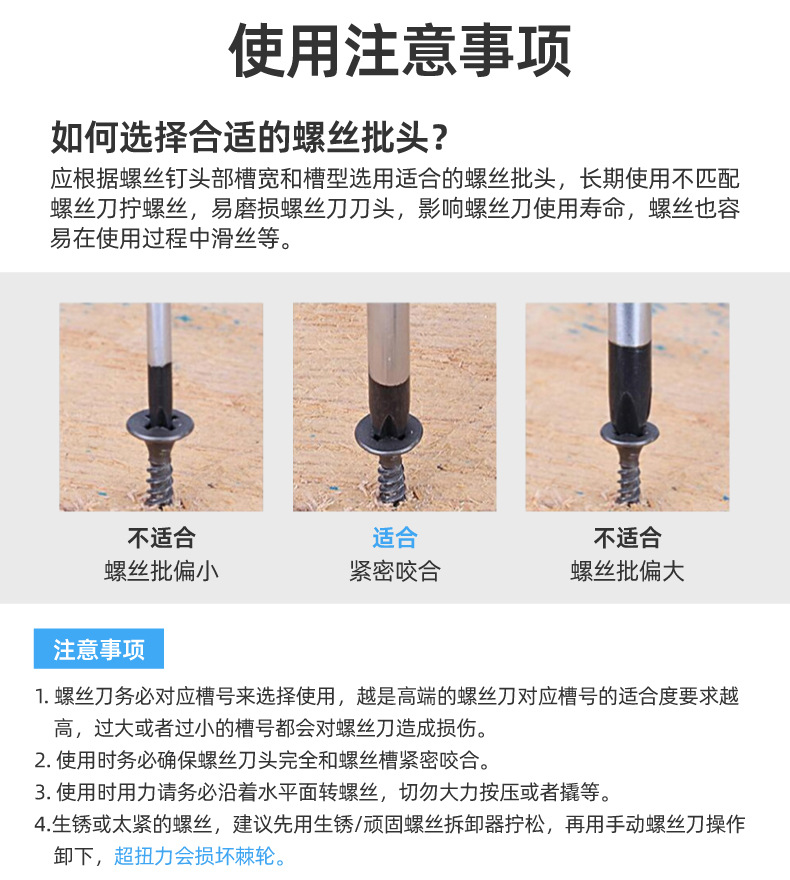 使用注意事项

如何选择合适的螺丝批头？

应根据螺丝钉头部槽宽和槽型选用适合的螺丝批头，长期使用不匹配螺丝刀拧螺丝，易磨损螺丝刀刀头，影响螺丝刀使用寿命，螺丝也容易在使用过程中滑丝等。

不适合
螺丝批偏小

适合
紧密咬合

不适合
螺丝批偏大

注意事项

1. 螺丝刀务必对应槽号来选择使用，越是高端的螺丝刀对应槽号的适合度要求越高，过大或者过小的槽号都会对螺丝刀造成损伤。
2. 使用时务必确保螺丝刀头完全和螺丝槽紧密咬合。
3. 使用时用力请务必沿着水平面转螺丝，切勿大力按压或者撬等。
4.生锈或太紧的螺丝，建议先用生锈/顽固螺丝拆卸器拧松，再用手动螺丝刀操作卸下，超扭力会损坏棘轮。