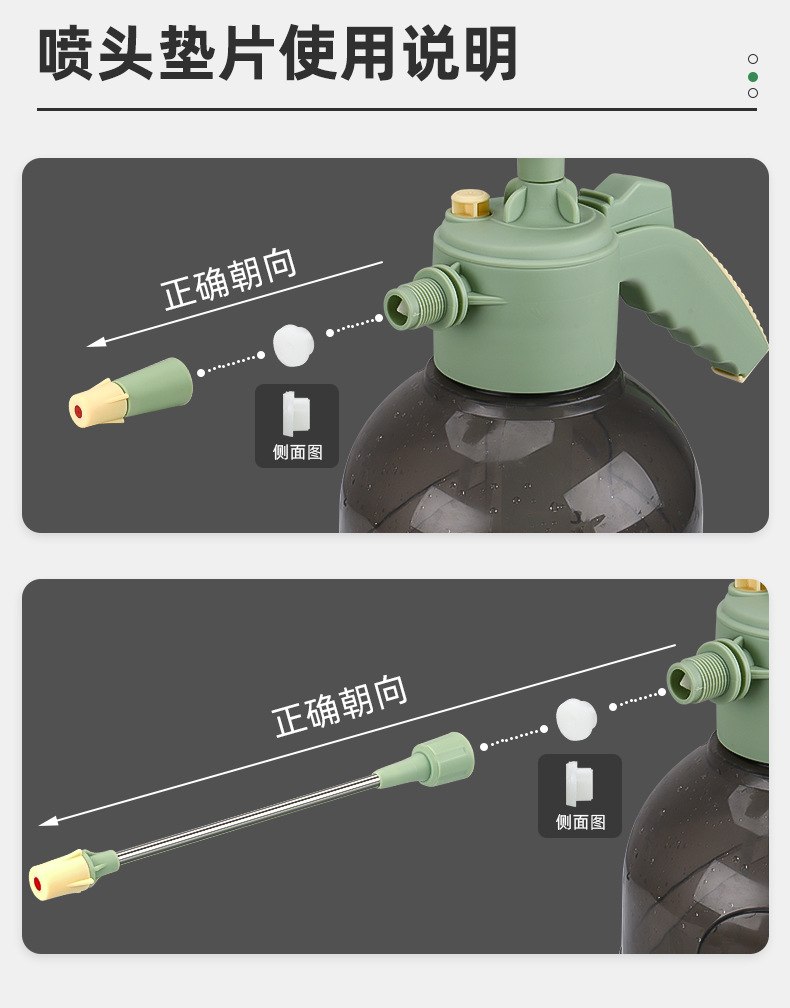 喷头垫片使用说明

正确朝向

侧面图

正确朝向

侧面图